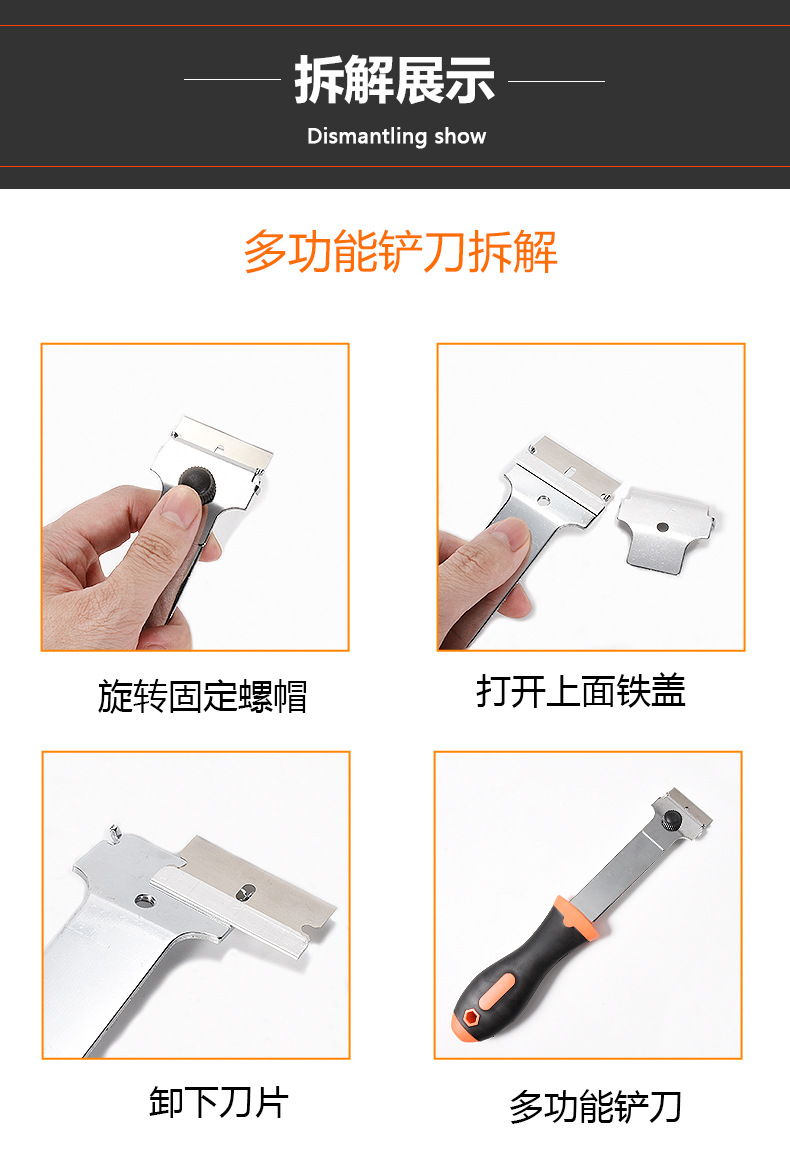 拆解展示

Dismantling show

多功能铲刀拆解

旋转固定螺帽

打开上面铁盖

卸下刀片

多功能铲刀