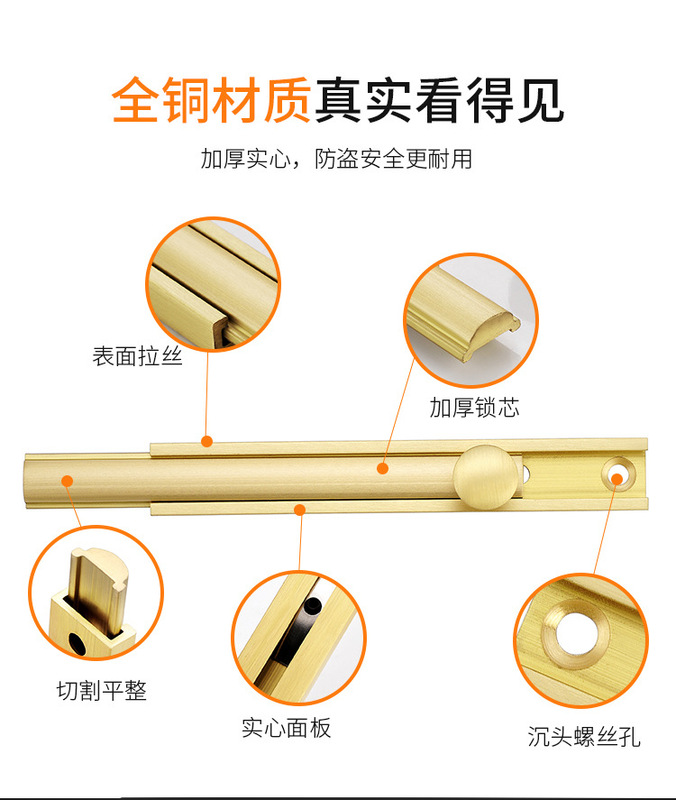 全铜材质真实看得见

加厚实心，防盗安全更耐用

表面拉丝

加厚锁芯

切割平整

实心面板

沉头螺丝孔