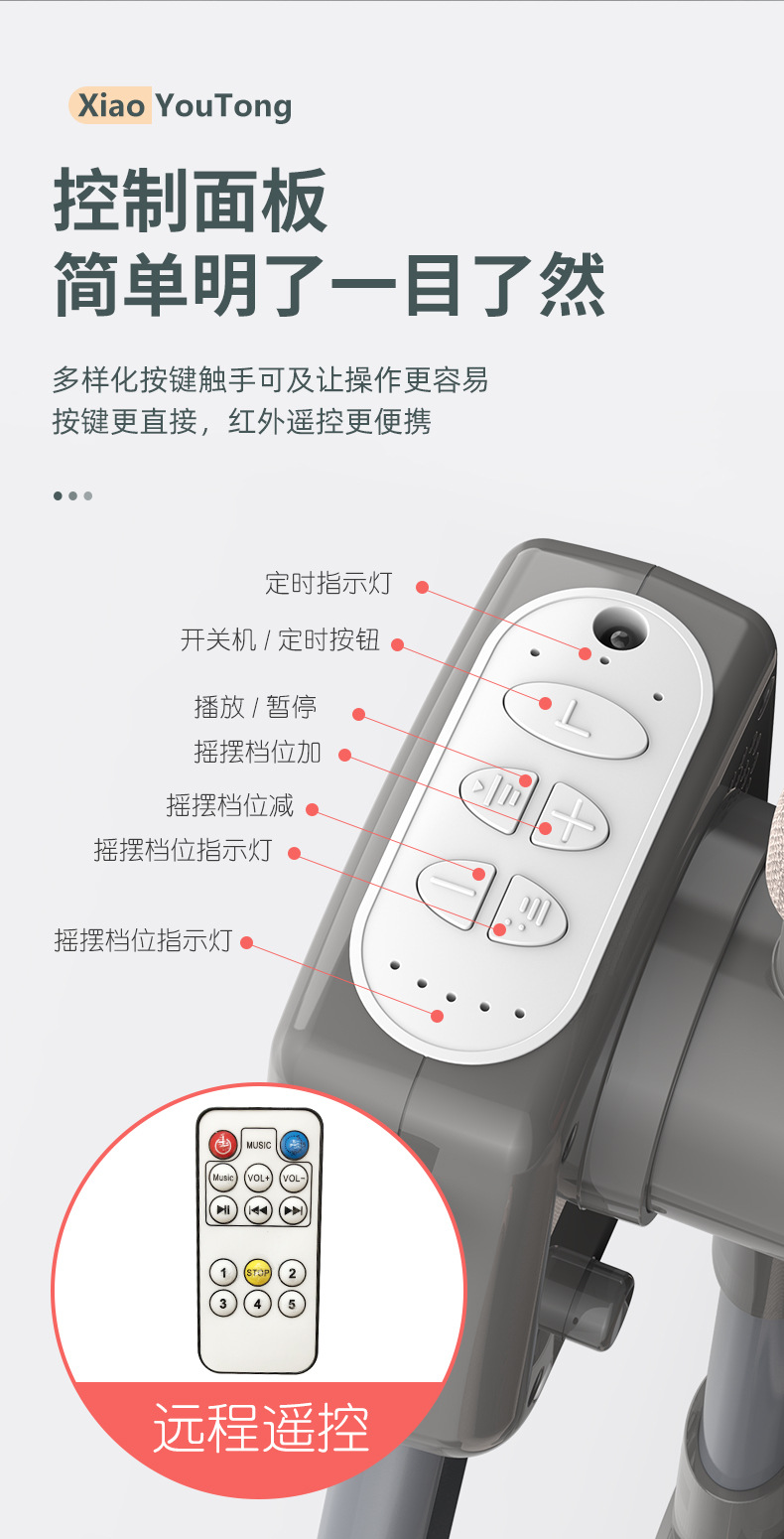 Xiao YouTong

控制面板
简单明了一目了然

多样化按键触手可及让操作更容易
按键更直接，红外遥控更便携

定时指示灯
开关机 / 定时按钮
播放 / 暂停
摇摆档位加
摇摆档位减
摇摆档位指示灯
摇摆档位指示灯

MUSIC
Music
VOL+
VOL-
1
STOP
2
3
4
5

远程遥控