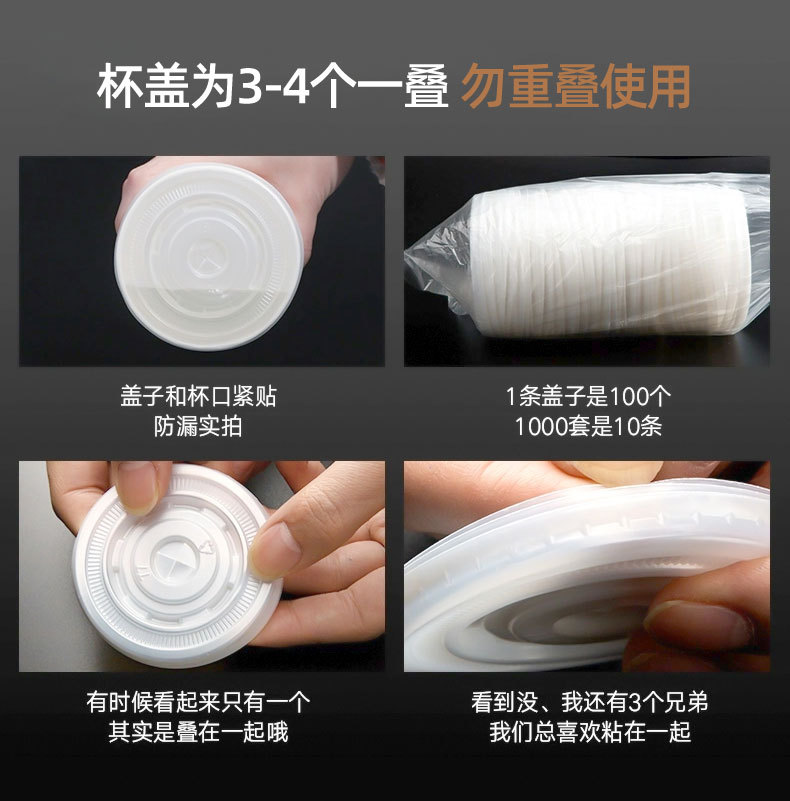 杯盖为3-4个一叠 勿重叠使用

盖子和杯口紧贴
防漏实拍

1条盖子是100个
1000套是10条

有时候看起来只有一个
其实是叠在一起哦

看到没、我还有3个兄弟
我们总喜欢粘在一起