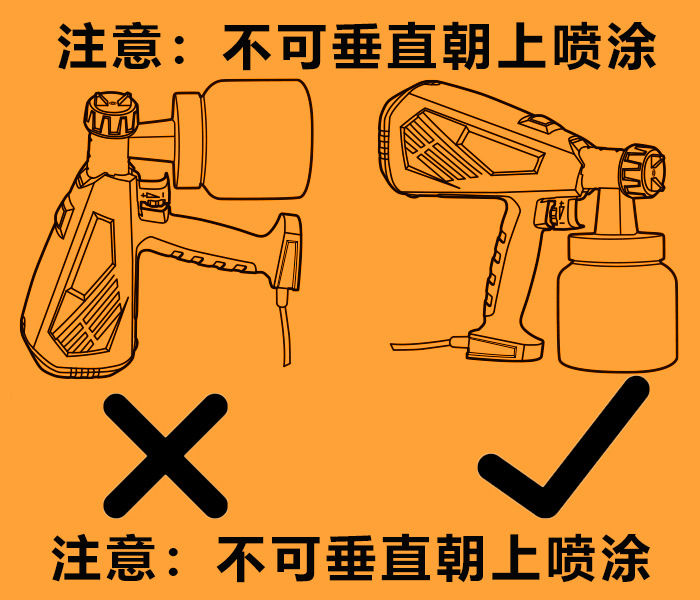 注意：不可垂直朝上喷涂

注意：不可垂直朝上喷涂