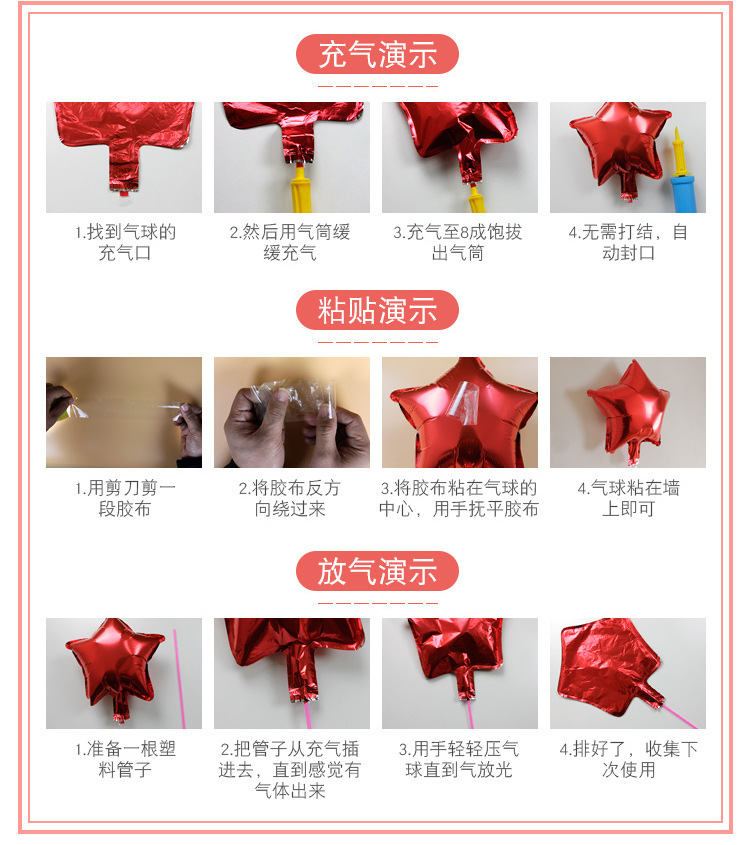 充气演示

1.找到气球的充气口

2.然后用气筒缓缓充气

3.充气至8成饱拔出气筒

4.无需打结，自动封口

粘贴演示

1.用剪刀剪一段胶布

2.将胶布反方向绕过来

3.将胶布粘在气球的中心，用手抚平胶布

4.气球粘在墙上即可

放气演示

1.准备一根塑料管子

2.把管子从充气插进去，直到感觉有气体出来

3.用手轻轻压气球直到气放光

4.排好了，收集下次使用