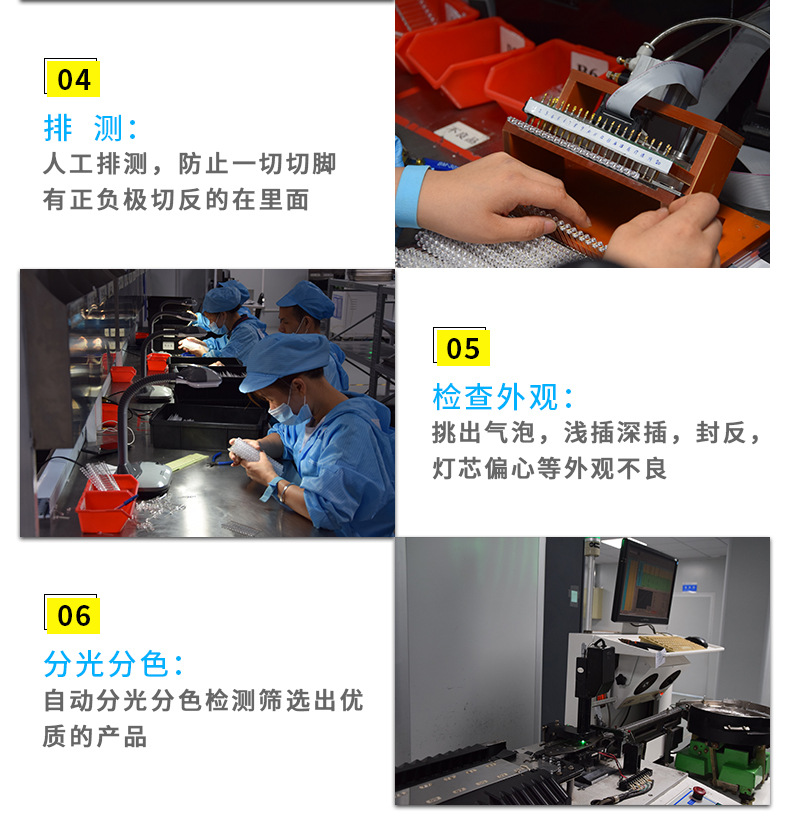 04

排 测:

人工排测，防止一切切脚有正负极切反的在里面

05

检查外观:

挑出气泡，浅插深插，封反，灯芯偏心等外观不良

06

分光分色:

自动分光分色检测筛选出优质的产品