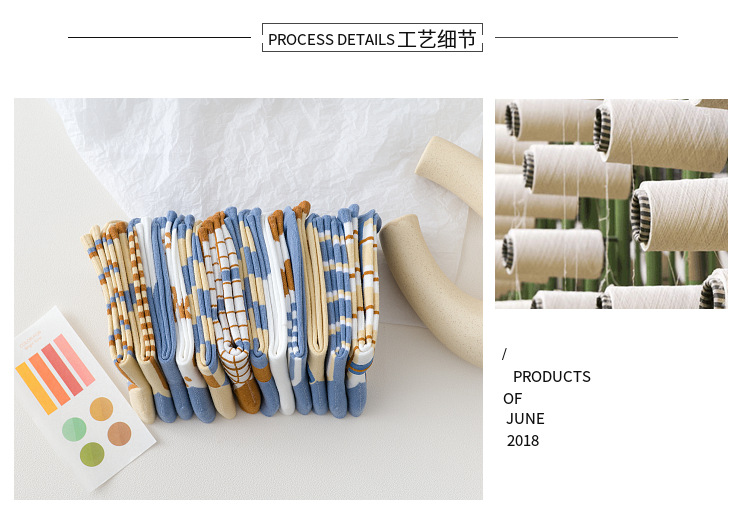 PROCESS DETAILS 工艺细节

/
PRODUCTS
OF
JUNE
2018