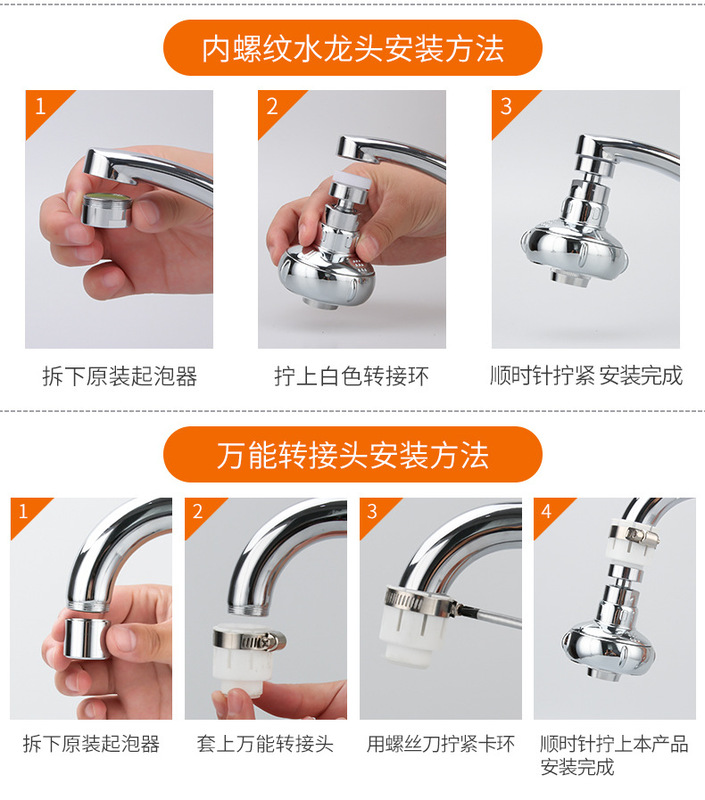 内螺纹水龙头安装方法

1
拆下原装起泡器

2
拧上白色转接环

3
顺时针拧紧 安装完成

万能转接头安装方法

1
拆下原装起泡器

2
套上万能转接头

3
用螺丝刀拧紧卡环

4
顺时针拧上本产品 安装完成