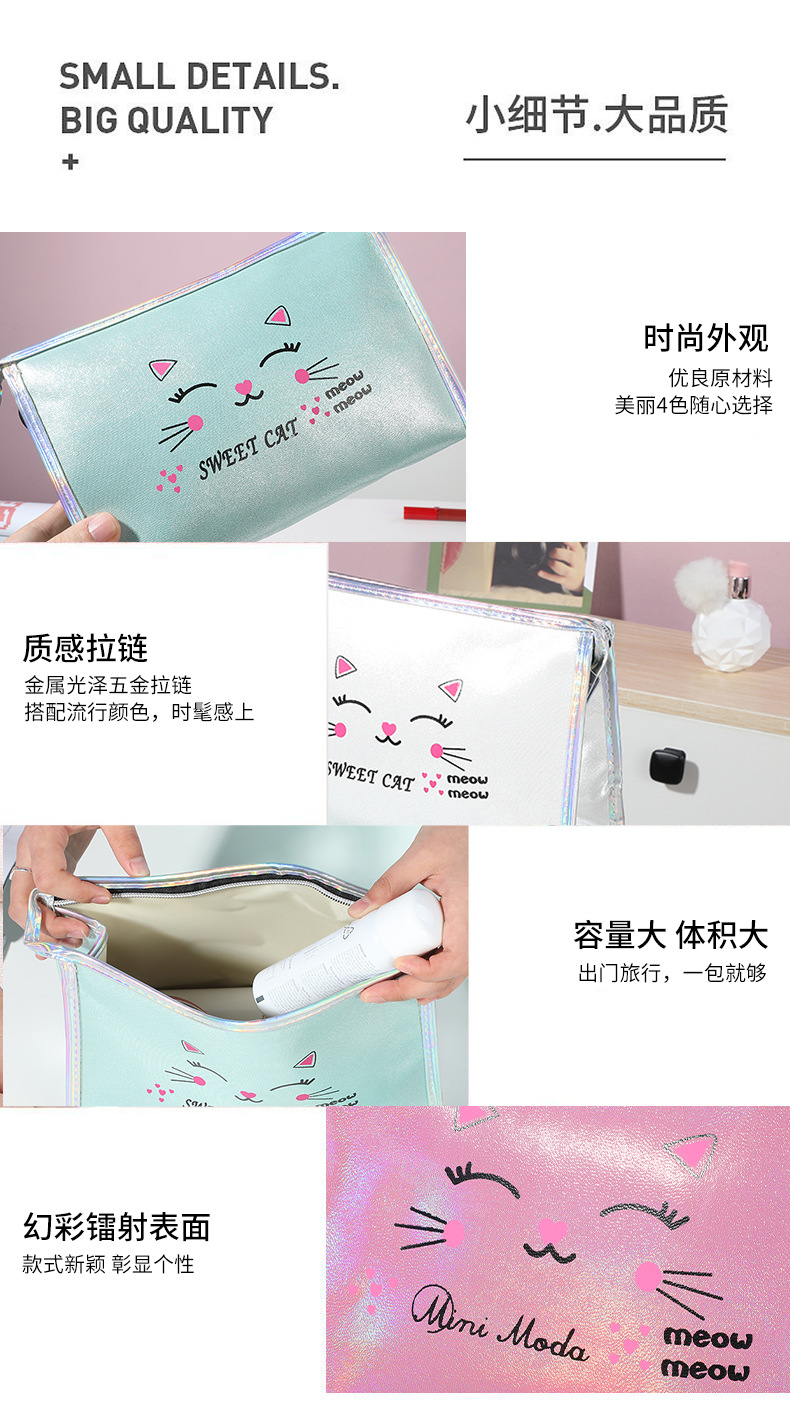 SMALL DETAILS.
BIG QUALITY
+

小细节.大品质

SWEET CAT meow meow

时尚外观
优良原材料
美丽4色随心选择

质感拉链
金属光泽五金拉链
搭配流行颜色，时髦感上

SWEET CAT meow meow

容量大 体积大
出门旅行，一包就够

幻彩镭射表面
款式新颖 彰显个性

Mini Moda meow meow