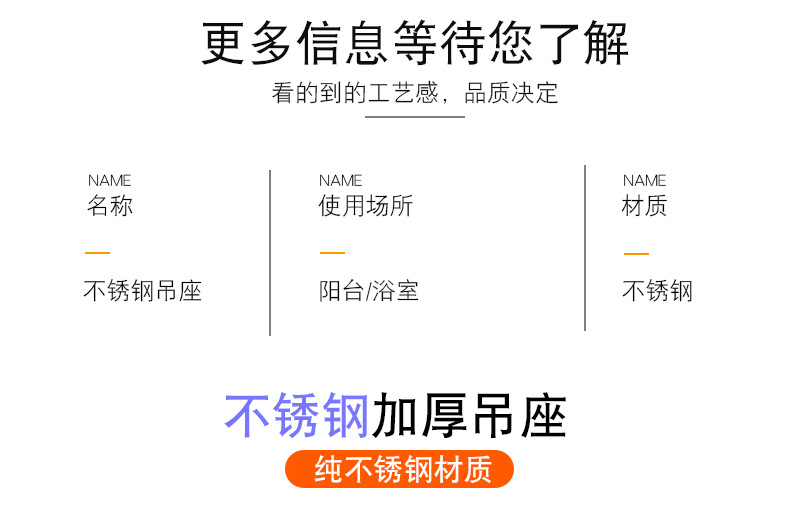 更多信息等待您了解

看的到的工艺感，品质决定

NAME
名称

不锈钢吊座

NAME
使用场所

阳台/浴室

NAME
材质

不锈钢

不锈钢加厚吊座

纯不锈钢材质