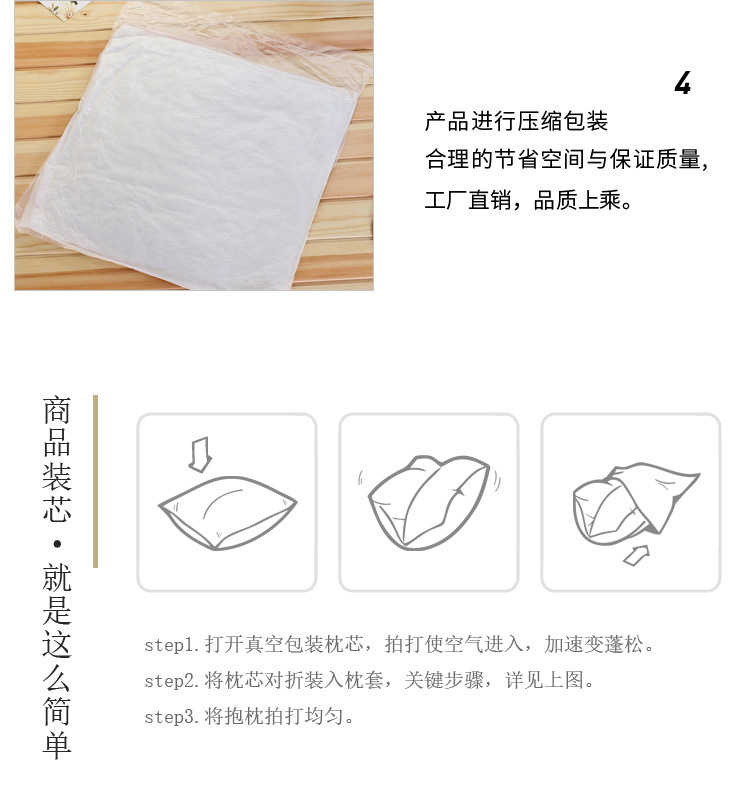 4

产品进行压缩包装
合理的节省空间与保证质量，
工厂直销，品质上乘。

商品装芯·就是这么简单

step1.打开真空包装枕芯，拍打使空气进入，加速变蓬松。
step2.将枕芯对折装入枕套，关键步骤，详见上图。
step3.将抱枕拍打均匀。