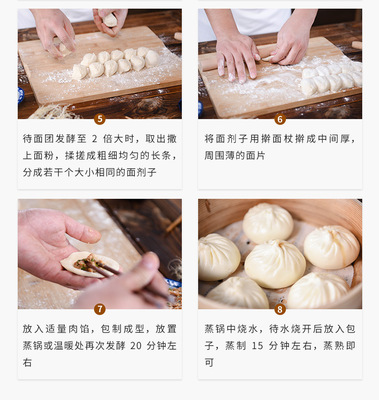 5

待面团发酵至 2 倍大时，取出撒上面粉，揉搓成粗细均匀的长条，分成若干个大小相同的面剂子

6

将面剂子用擀面杖擀成中间厚，周围薄的面片

7

放入适量肉馅，包制成型，放置蒸锅或温暖处再次发酵 20 分钟左右

8

蒸锅中烧水，待水烧开后放入包子，蒸制 15 分钟左右，蒸熟即可