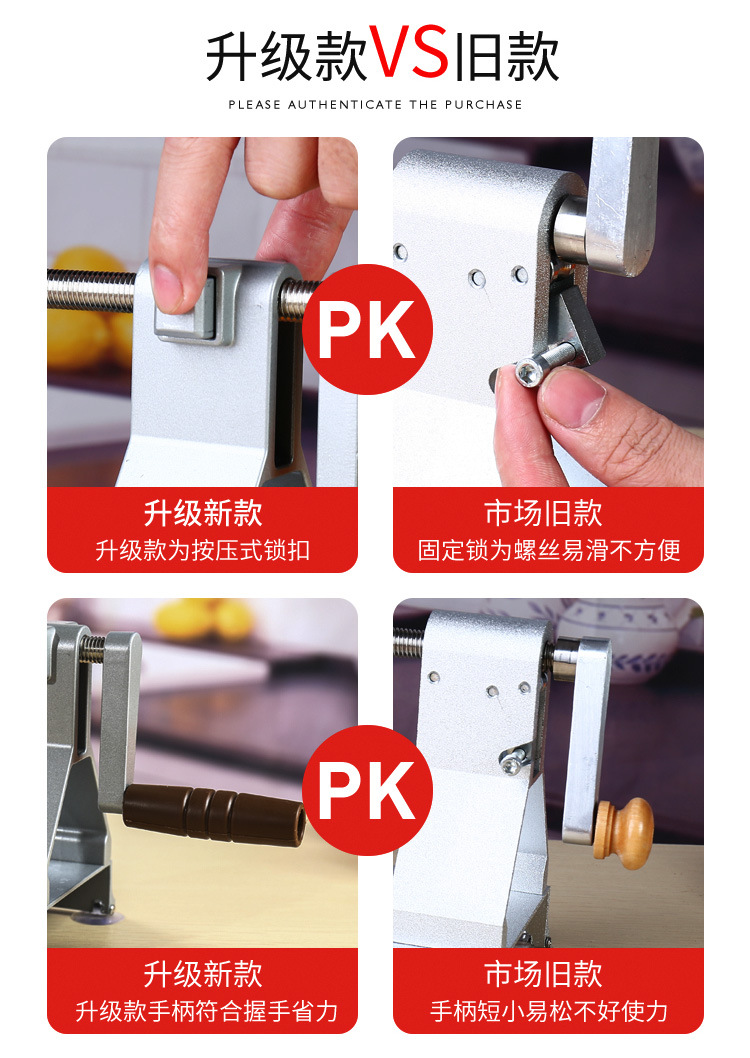 升级款VS旧款

PLEASE AUTHENTICATE THE PURCHASE

PK

升级新款
升级款为按压式锁扣

市场旧款
固定锁为螺丝易滑不方便

PK

升级新款
升级款手柄符合握手省力

市场旧款
手柄短小易松不好使力