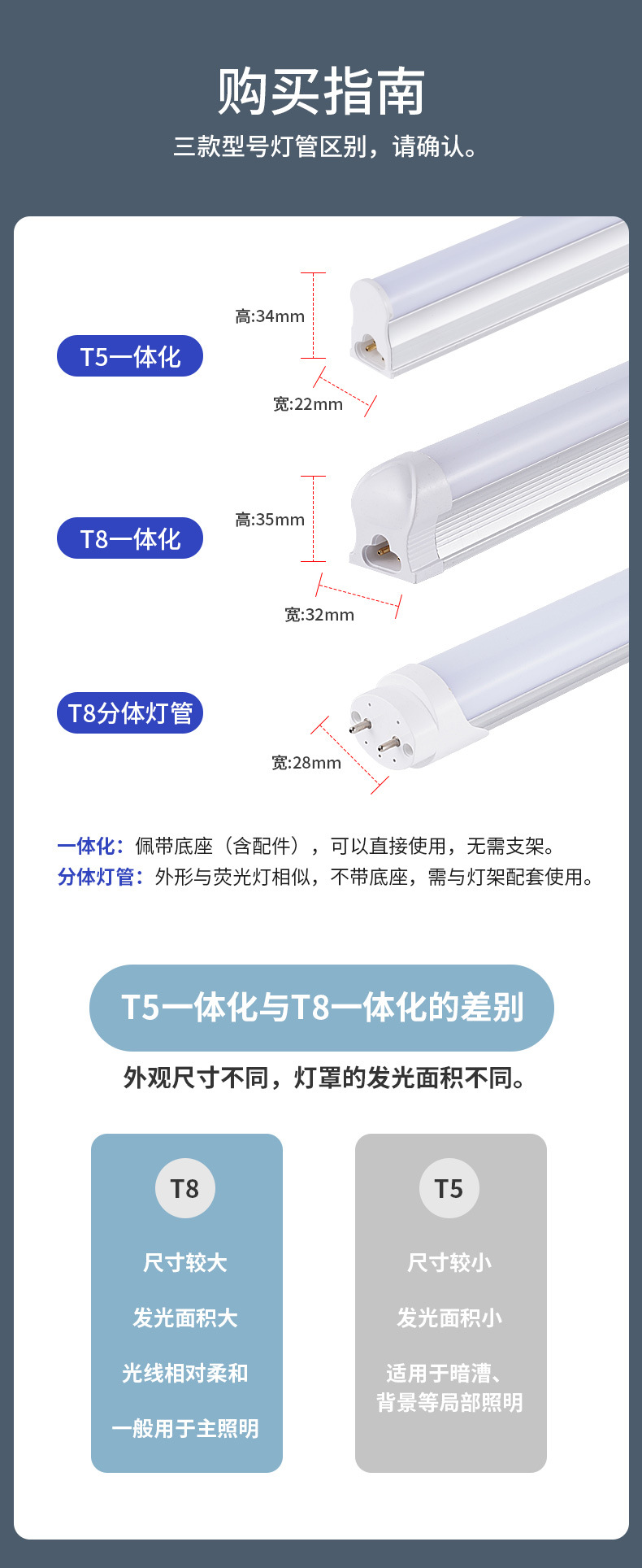 购买指南

三款型号灯管区别，请确认。

T5一体化

高:34mm

宽:22mm

T8一体化

高:35mm

宽:32mm

T8分体灯管

宽:28mm

一体化：佩带底座（含配件），可以直接使用，无需支架。
分体灯管：外形与荧光灯相似，不带底座，需与灯架配套使用。

T5一体化与T8一体化的差别

外观尺寸不同，灯罩的发光面积不同。

T8

尺寸较大

发光面积大

光线相对柔和

一般用于主照明

T5

尺寸较小

发光面积小

适用于暗漕、背景等局部照明