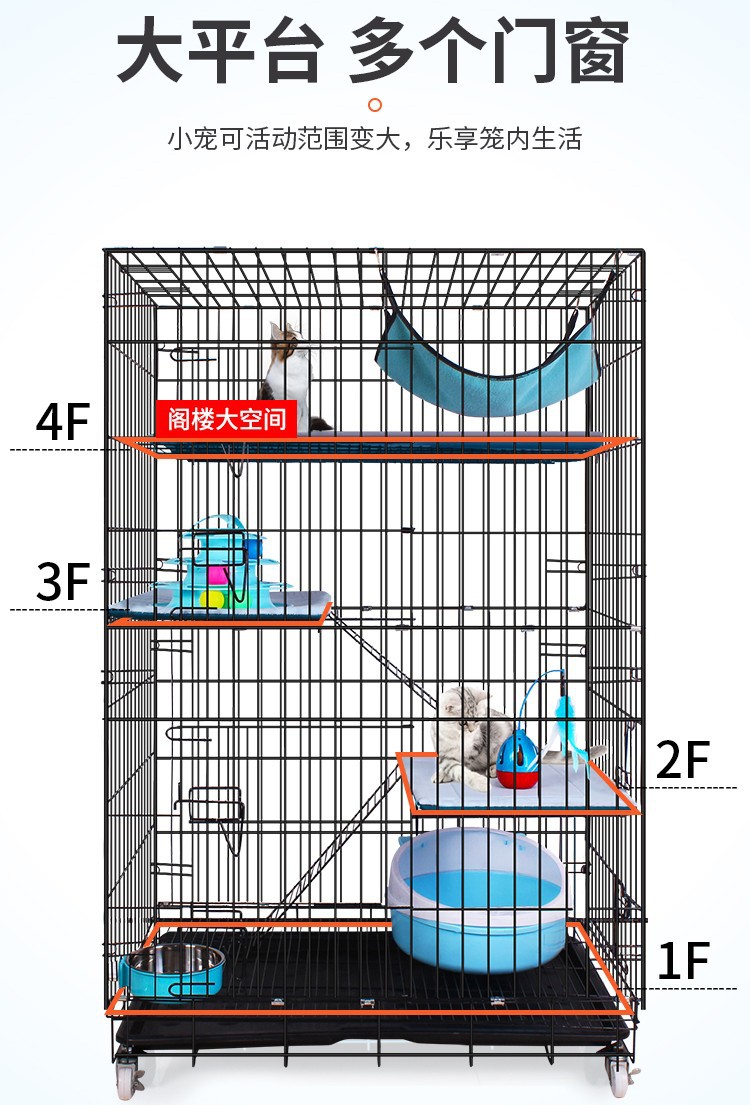 大平台 多个门窗

小宠可活动范围变大，乐享笼内生活

4F

阁楼大空间

3F

2F

1F