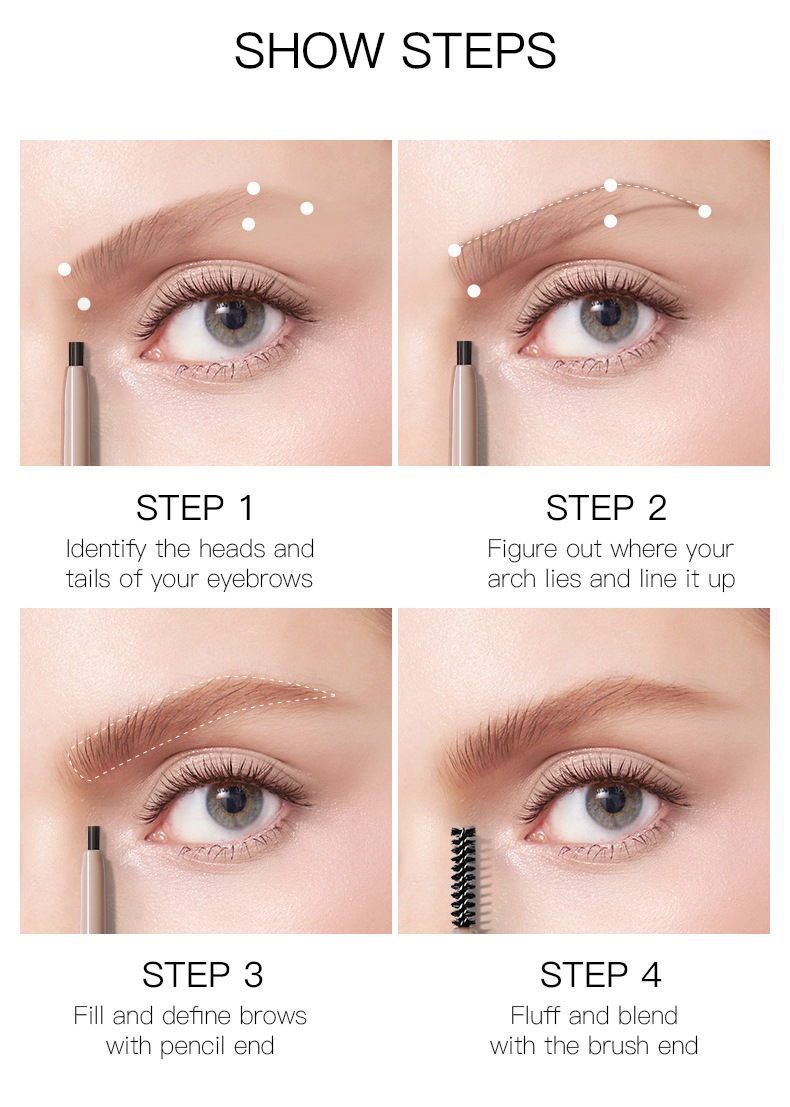 SHOW STEPS

STEP 1
Identify the heads and tails of your eyebrows

STEP 2
Figure out where your arch lies and line it up

STEP 3
Fill and define brows with pencil end

STEP 4
Fluff and blend with the brush end