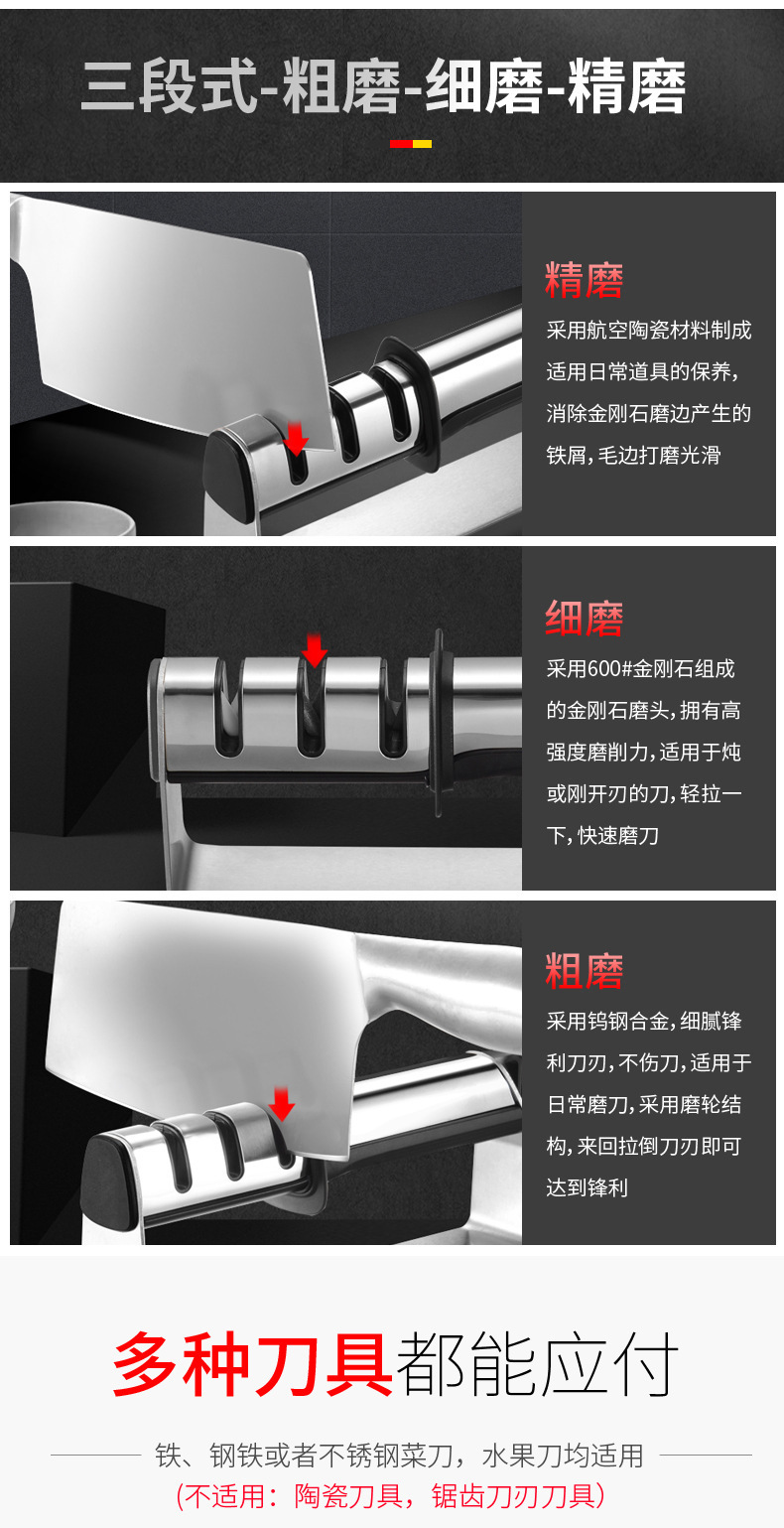 三段式-粗磨-细磨-精磨

精磨

采用航空陶瓷材料制成适用日常道具的保养，消除金刚石磨边产生的铁屑，毛边打磨光滑

细磨

采用600#金刚石组成的金刚石磨头，拥有高强度磨削力，适用于炖或刚开刃的刀，轻拉一下，快速磨刀

粗磨

采用钨钢合金，细腻锋利刀刃，不伤刀，适用于日常磨刀，采用磨轮结构，来回拉倒刀刃即可达到锋利

多种刀具都能应付

铁、钢铁或者不锈钢菜刀，水果刀均适用

（不适用：陶瓷刀具，锯齿刀刃刀具）