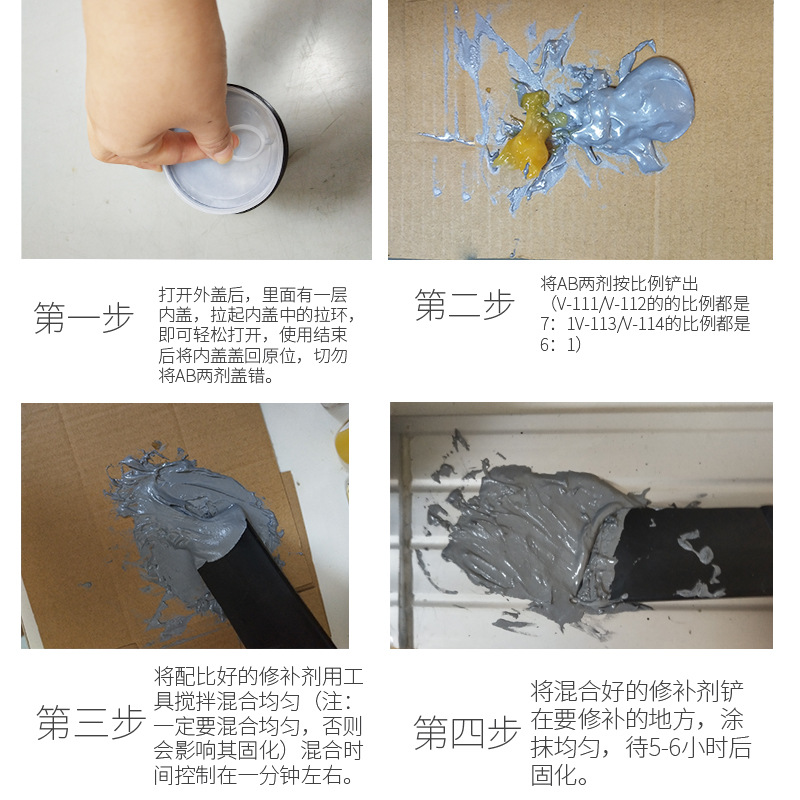 第一步

打开外盖后，里面有一层内盖，拉起内盖中的拉环，即可轻松打开，使用结束后将内盖盖回原位，切勿将AB两剂盖错。

第二步

将AB两剂按比例铲出（V-111/V-112的的比例都是7：1V-113/V-114的比例都是6：1）

第三步

将配比好的修补剂用工具搅拌混合均匀（注：一定要混合均匀，否则会影响其固化）混合时间控制在一分钟左右。

第四步

将混合好的修补剂铲在要修补的地方，涂抹均匀，待5-6小时后固化。