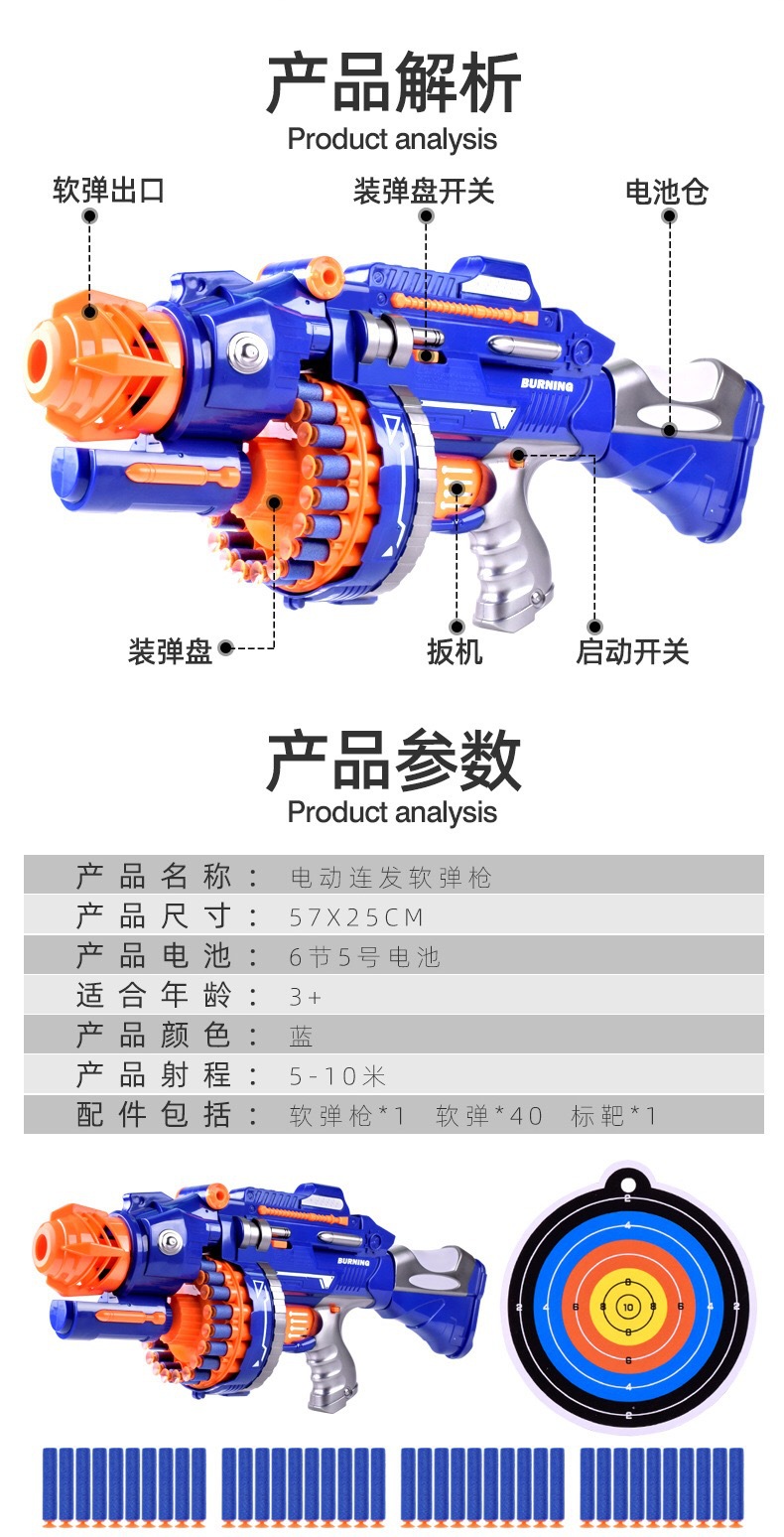 产品解析
Product analysis

软弹出口
装弹盘开关
电池仓
BURNING
装弹盘
扳机
启动开关

产品参数
Product analysis

| 产品名称： | 电动连发软弹枪 |
|---|---|
| 产品尺寸： | 57X25CM |
| 产品电池： | 6节5号电池 |
| 适合年龄： | 3+ |
| 产品颜色： | 蓝 |
| 产品射程： | 5-10米 |
| 配件包括： | 软弹枪*1 软弹*40 标靶*1 |

BURNING
2 4 6 8 10 8 6 4 2
2 4 6 8 8 6 4 2