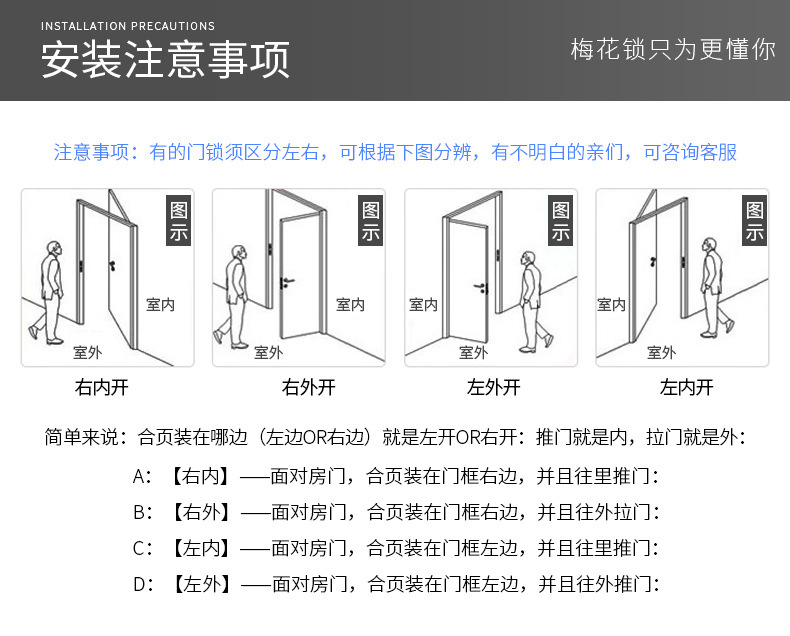 INSTALLATION PRECAUTIONS
安装注意事项

梅花锁只为更懂你

注意事项：有的门锁须区分左右，可根据下图分辨，有不明白的亲们，可咨询客服

图示
室内
室外
右内开

图示
室内
室外
右外开

图示
室内
室外
左外开

图示
室内
室外
左内开

简单来说：合页装在哪边（左边OR右边）就是左开OR右开：推门就是内，拉门就是外：

A：【右内】——面对房门，合页装在门框右边，并且往里推门：
B：【右外】——面对房门，合页装在门框右边，并且往外拉门：
C：【左内】——面对房门，合页装在门框左边，并且往里推门：
D：【左外】——面对房门，合页装在门框左边，并且往外推门：