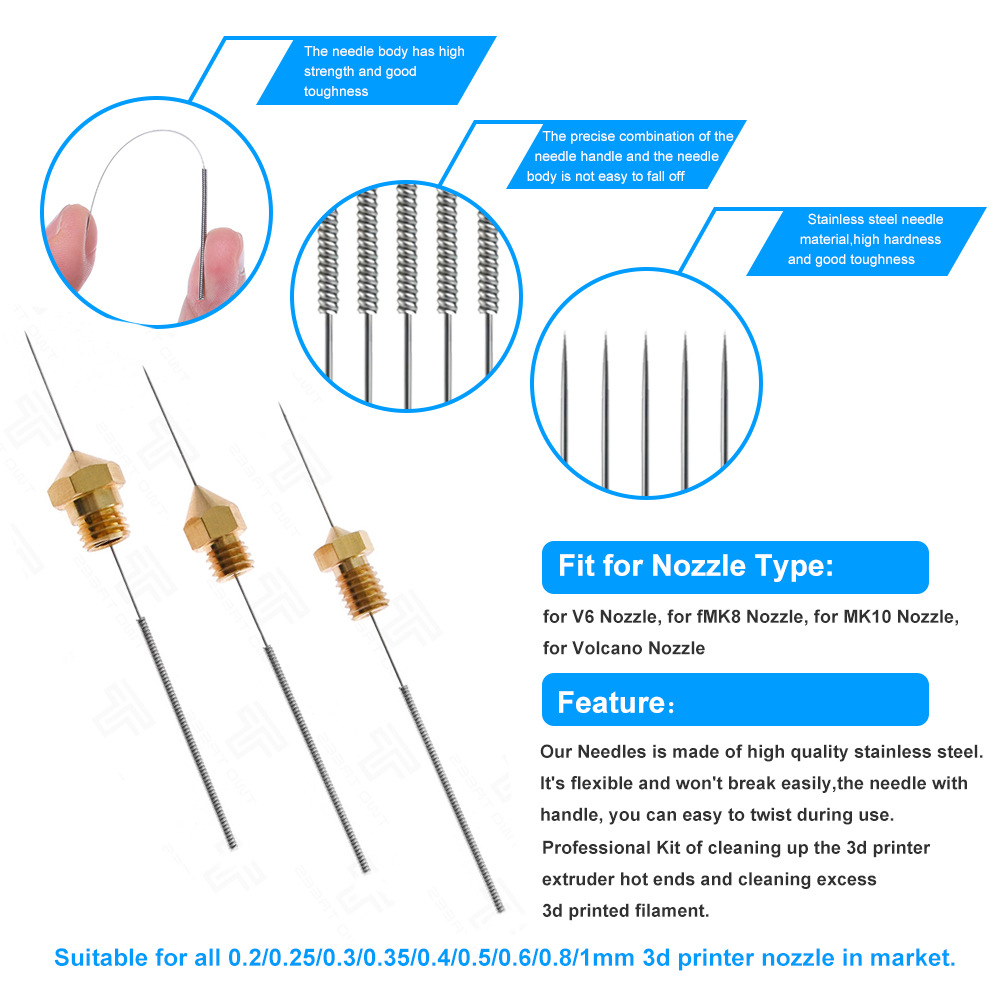 The needle body has high strength and good toughness

The precise combination of the needle handle and the needle body is not easy to fall off

Stainless steel needle material,high hardness and good toughness

Fit for Nozzle Type:

for V6 Nozzle, for fMK8 Nozzle, for MK10 Nozzle, for Volcano Nozzle

Feature:

Our Needles is made of high quality stainless steel. It's flexible and won't break easily,the needle with handle, you can easy to twist during use. Professional Kit of cleaning up the 3d printer extruder hot ends and cleaning excess 3d printed filament.

Suitable for all 0.2/0.25/0.3/0.35/0.4/0.5/0.6/0.8/1mm 3d printer nozzle in market.