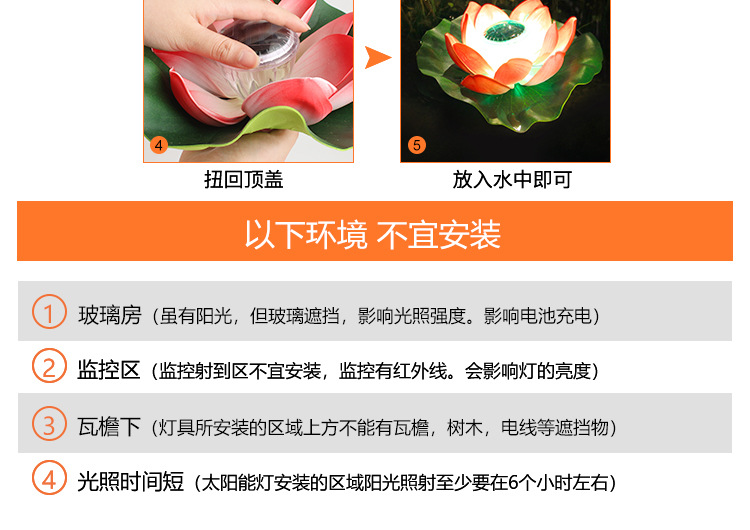 4

扭回顶盖

5

放入水中即可

以下环境 不宜安装

1 玻璃房（虽有阳光，但玻璃遮挡，影响光照强度。影响电池充电）

2 监控区（监控射到区不宜安装，监控有红外线。会影响灯的亮度）

3 瓦檐下（灯具所安装的区域上方不能有瓦檐，树木，电线等遮挡物）

4 光照时间短（太阳能灯安装的区域阳光照射至少要在6个小时左右）