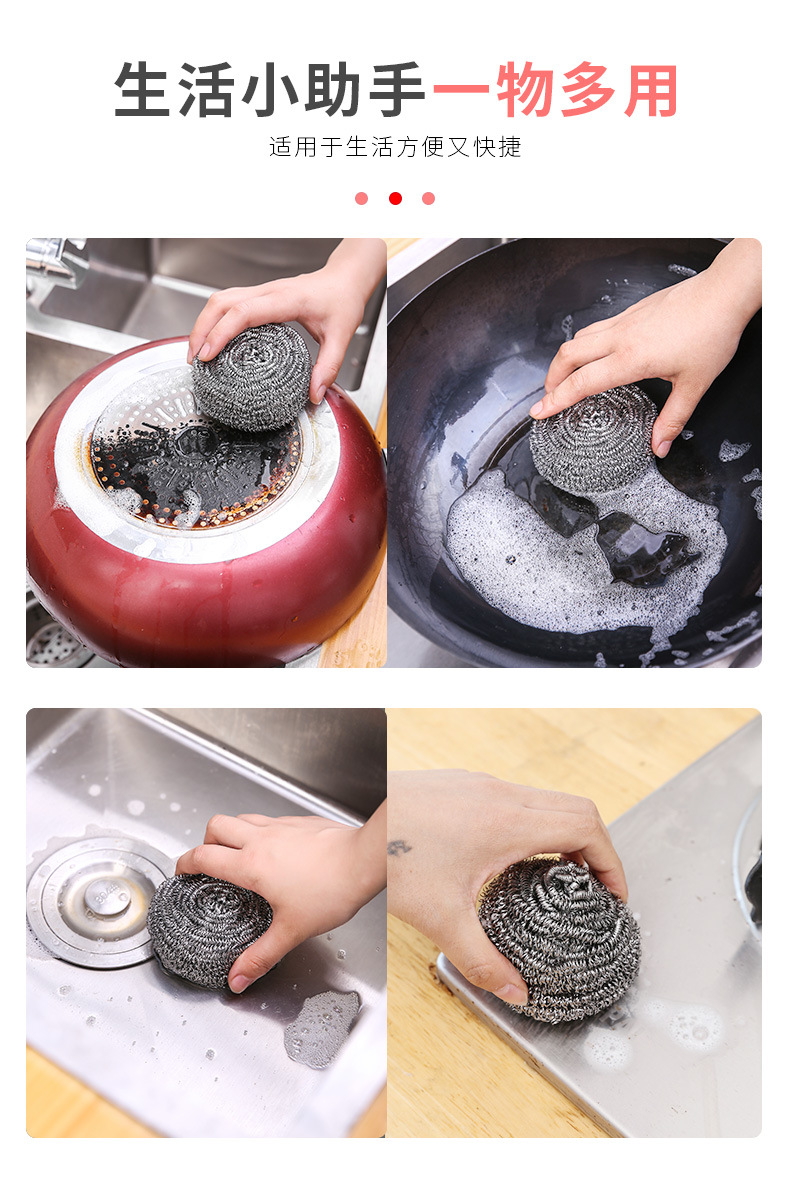 生活小助手一物多用

适用于生活方便又快捷