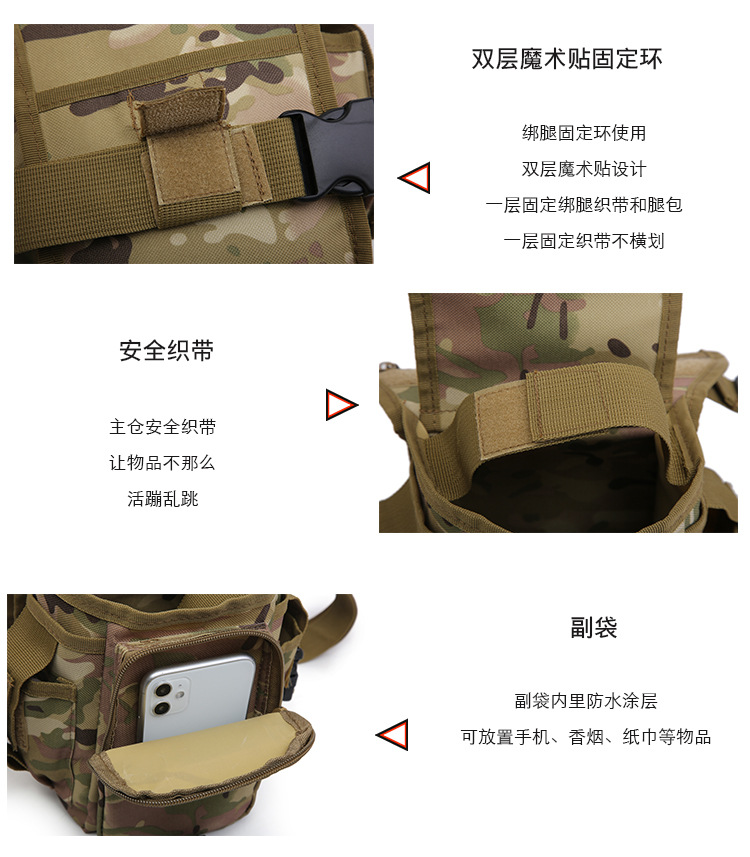 双层魔术贴固定环

绑腿固定环使用
双层魔术贴设计
一层固定绑腿织带和腿包
一层固定织带不横划

安全织带

主仓安全织带
让物品不那么
活蹦乱跳

副袋

副袋内里防水涂层
可放置手机、香烟、纸巾等物品