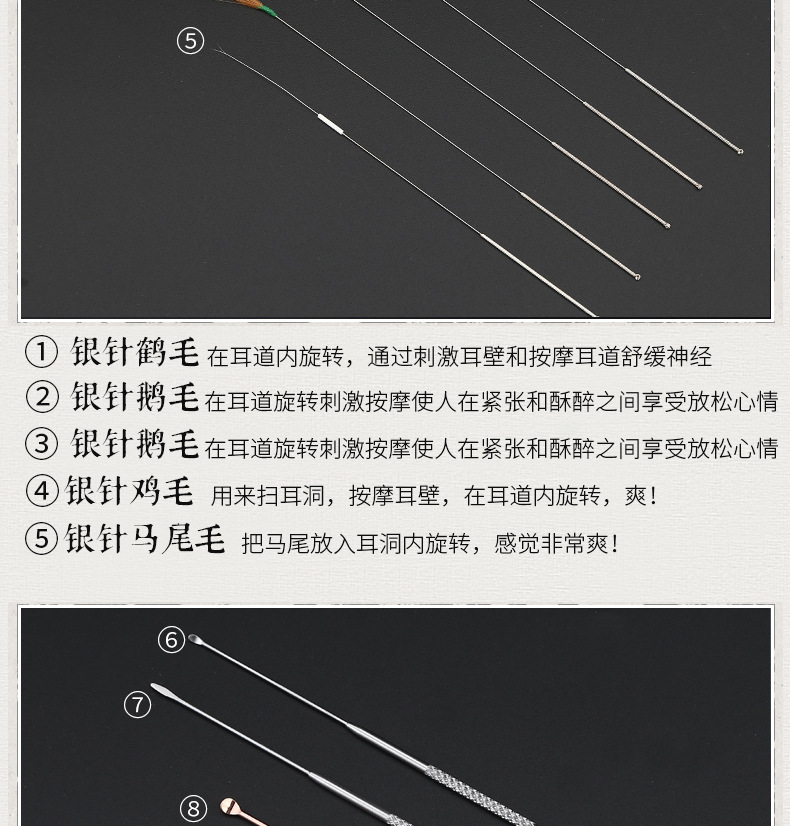 ⑤

① 银针鹤毛 在耳道内旋转，通过刺激耳壁和按摩耳道舒缓神经
② 银针鹅毛 在耳道旋转刺激按摩使人在紧张和酥醉之间享受放松心情
③ 银针鹅毛 在耳道旋转刺激按摩使人在紧张和酥醉之间享受放松心情
④ 银针鸡毛 用来扫耳洞，按摩耳壁，在耳道内旋转，爽！
⑤ 银针马尾毛 把马尾放入耳洞内旋转，感觉非常爽！

⑥
⑦
⑧