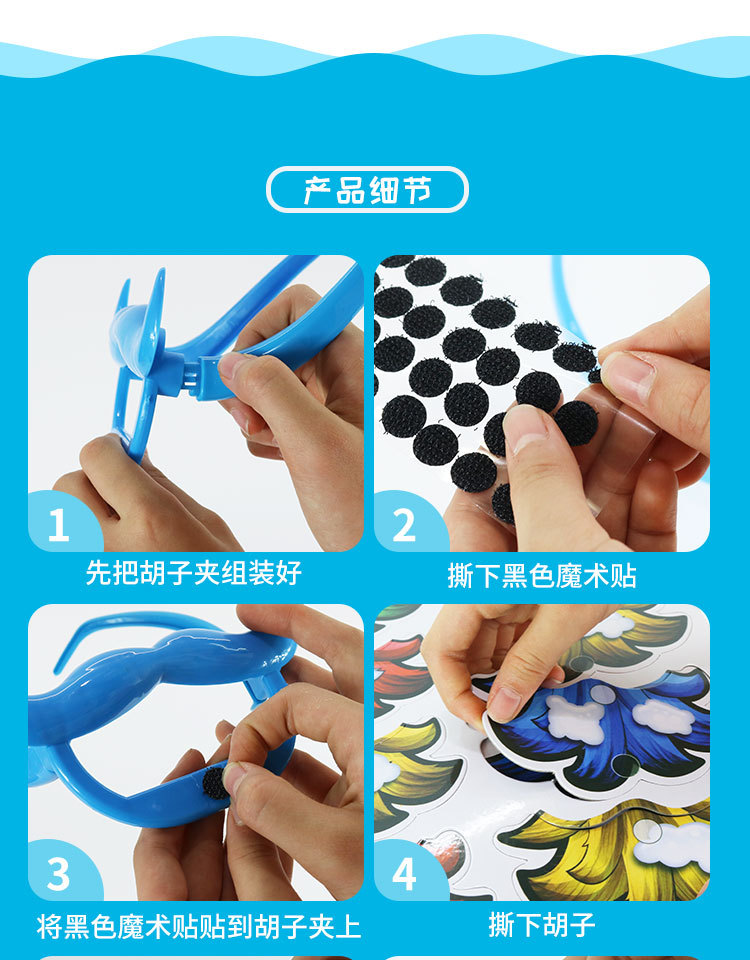 产品细节

1
先把胡子夹组装好

2
撕下黑色魔术贴

3
将黑色魔术贴贴到胡子夹上

4
撕下胡子