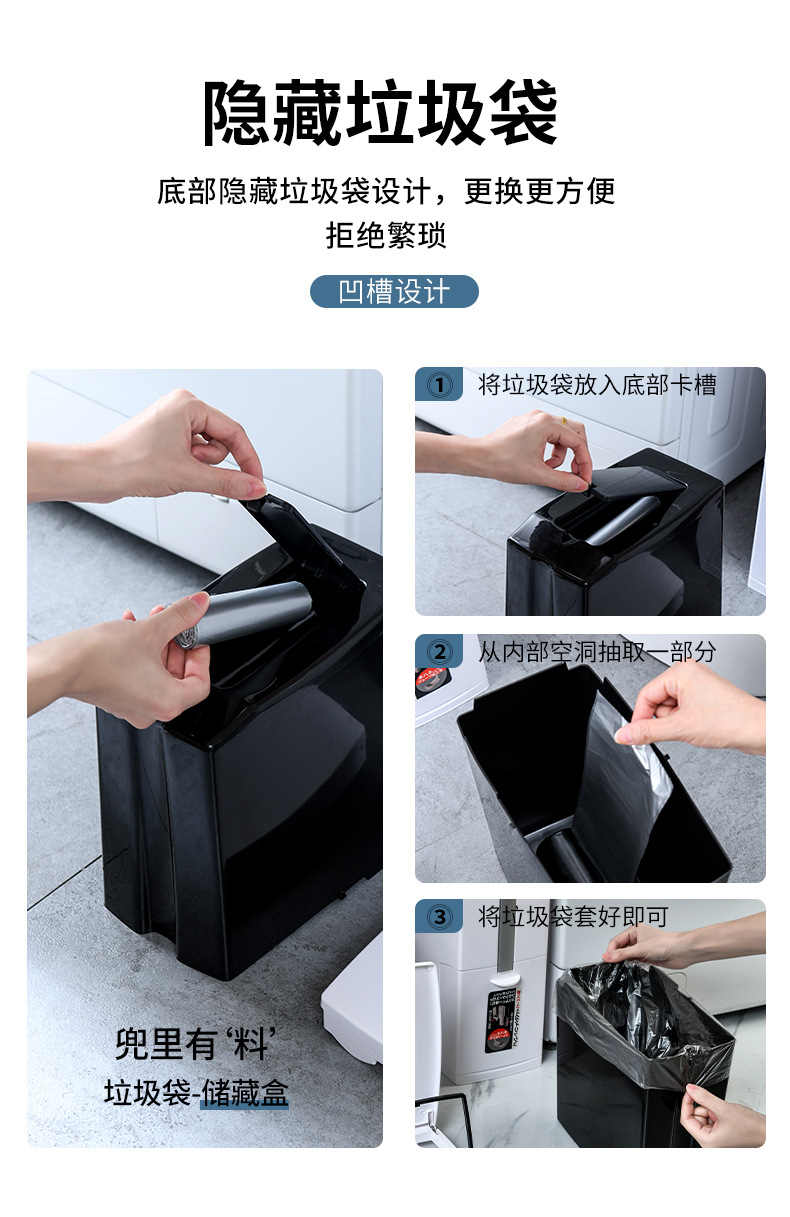 隐藏垃圾袋

底部隐藏垃圾袋设计，更换更方便
拒绝繁琐

凹槽设计

兜里有‘料’
垃圾袋-储藏盒

① 将垃圾袋放入底部卡槽

② 从内部空洞抽取一部分

③ 将垃圾袋套好即可