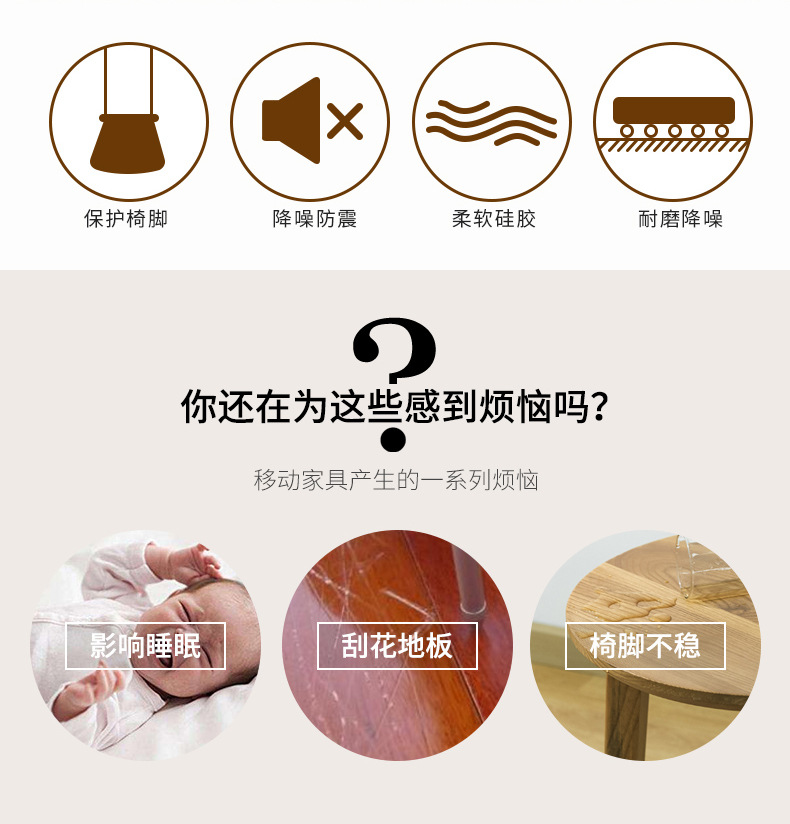 保护椅脚

降噪防震

柔软硅胶

耐磨降噪

?

你还在为这些感到烦恼吗?

移动家具产生的一系列烦恼

影响睡眠

刮花地板

椅脚不稳