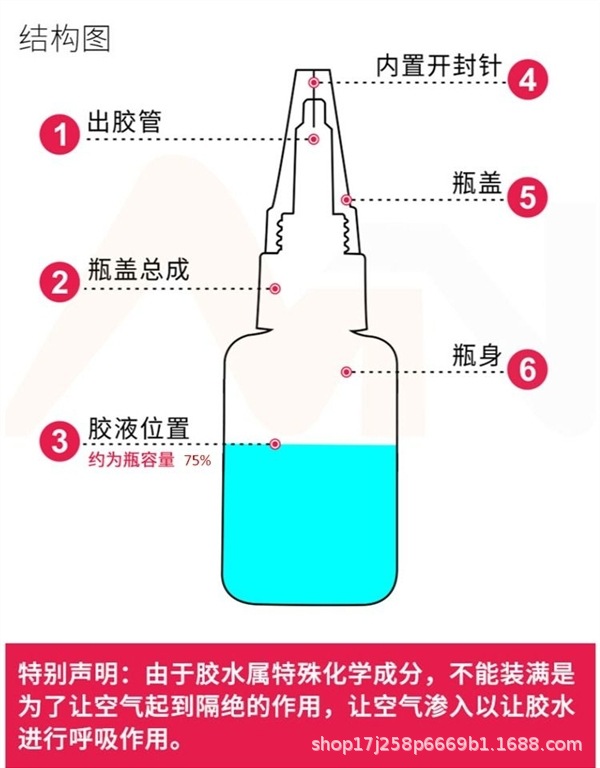 结构图

内置开封针 4

1 出胶管

瓶盖 5

2 瓶盖总成

瓶身 6

3 胶液位置
约为瓶容量 75%

特别声明：由于胶水属特殊化学成分，不能装满是为了让空气起到隔绝的作用，让空气渗入以让胶水进行呼吸作用。

shop17j258p6669b1.1688.com