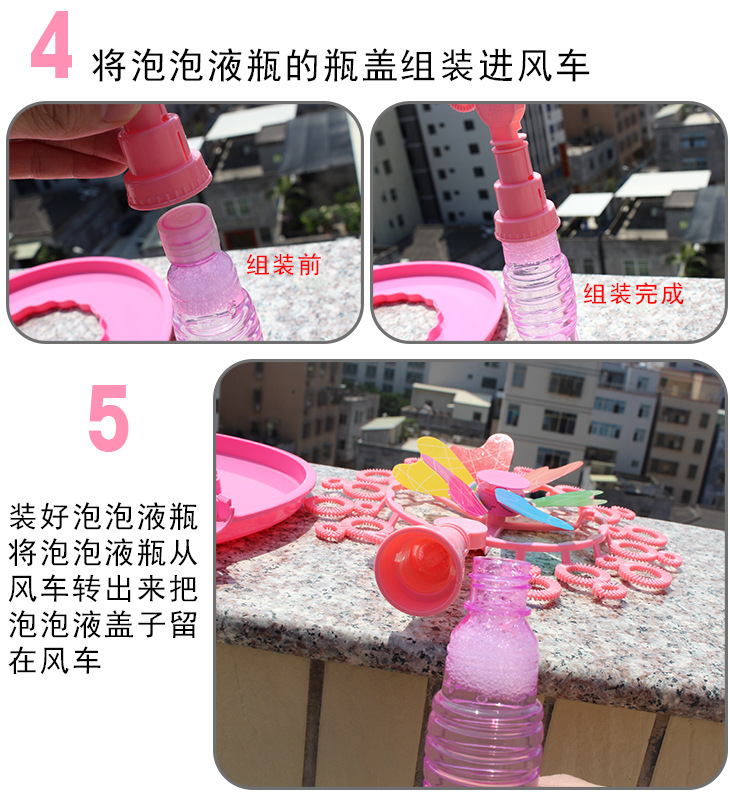 4 将泡泡液瓶的瓶盖组装进风车

组装前

组装完成

5

装好泡泡液瓶将泡泡液瓶从风车转出来把泡泡液盖子留在风车