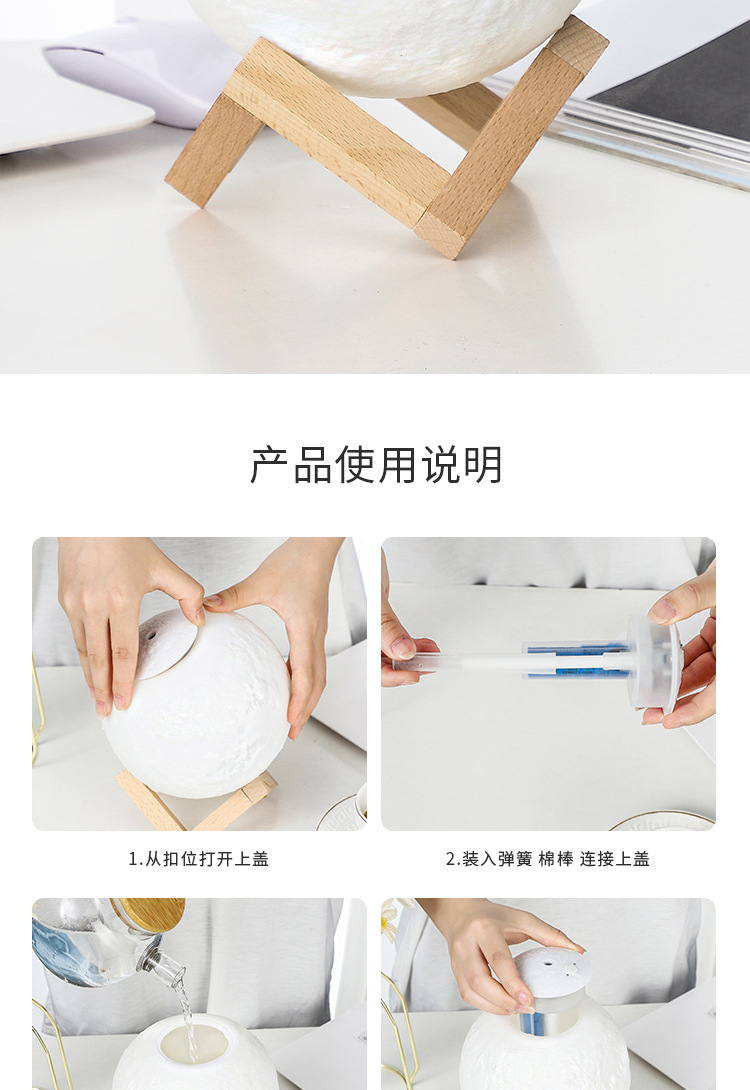 产品使用说明

1.从扣位打开上盖

2.装入弹簧 棉棒 连接上盖