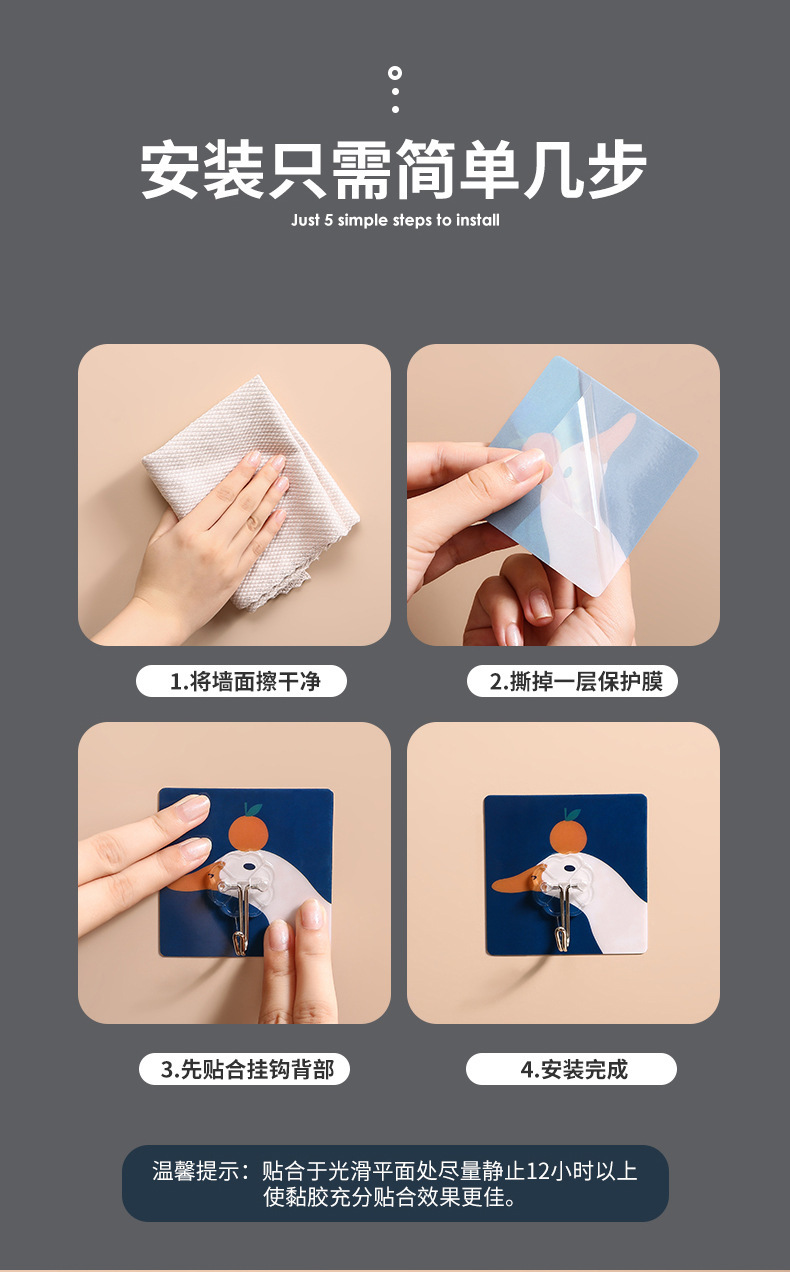 安装只需简单几步

Just 5 simple steps to install

1.将墙面擦干净

2.撕掉一层保护膜

3.先贴合挂钩背部

4.安装完成

温馨提示：贴合于光滑平面处尽量静止12小时以上使黏胶充分贴合效果更佳。