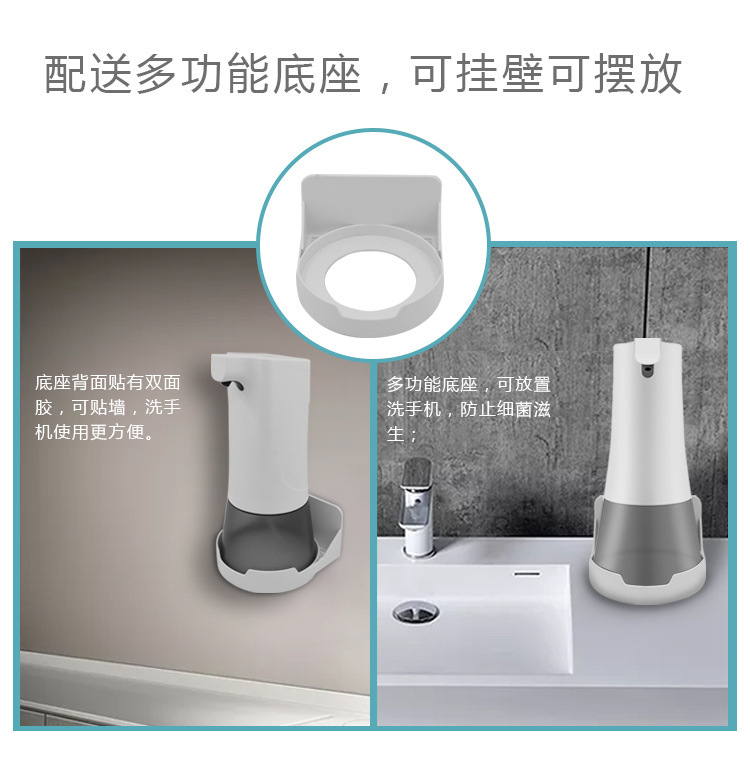 配送多功能底座，可挂壁可摆放

底座背面贴有双面胶，可贴墙，洗手机使用更方便。

多功能底座，可放置洗手机，防止细菌滋生；