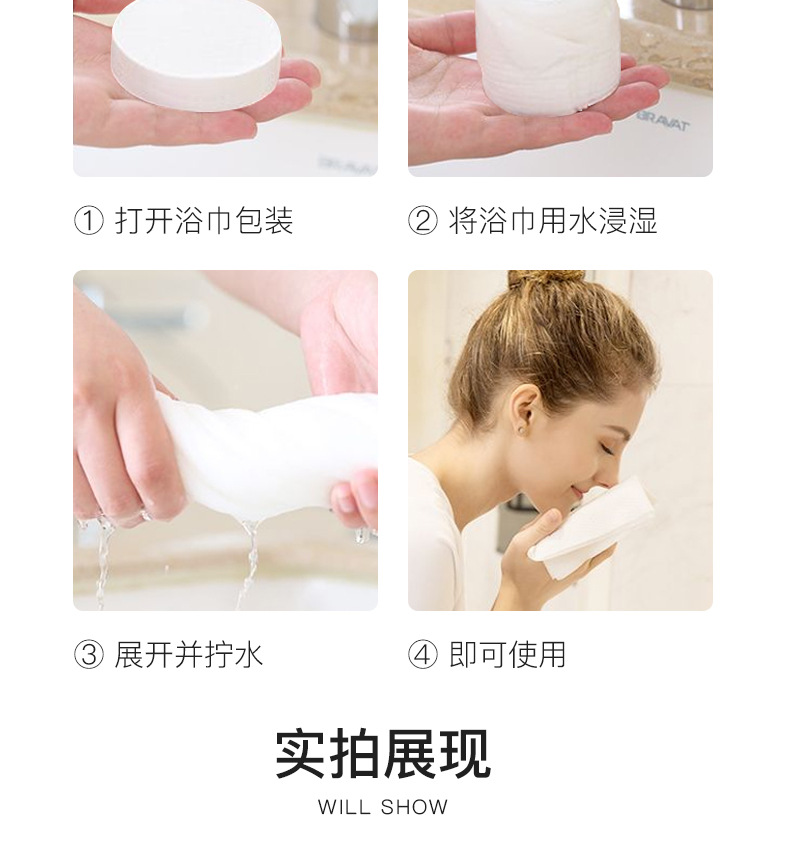 BRAVAT

① 打开浴巾包装

② 将浴巾用水浸湿

③ 展开并拧水

④ 即可使用

实拍展现

WILL SHOW