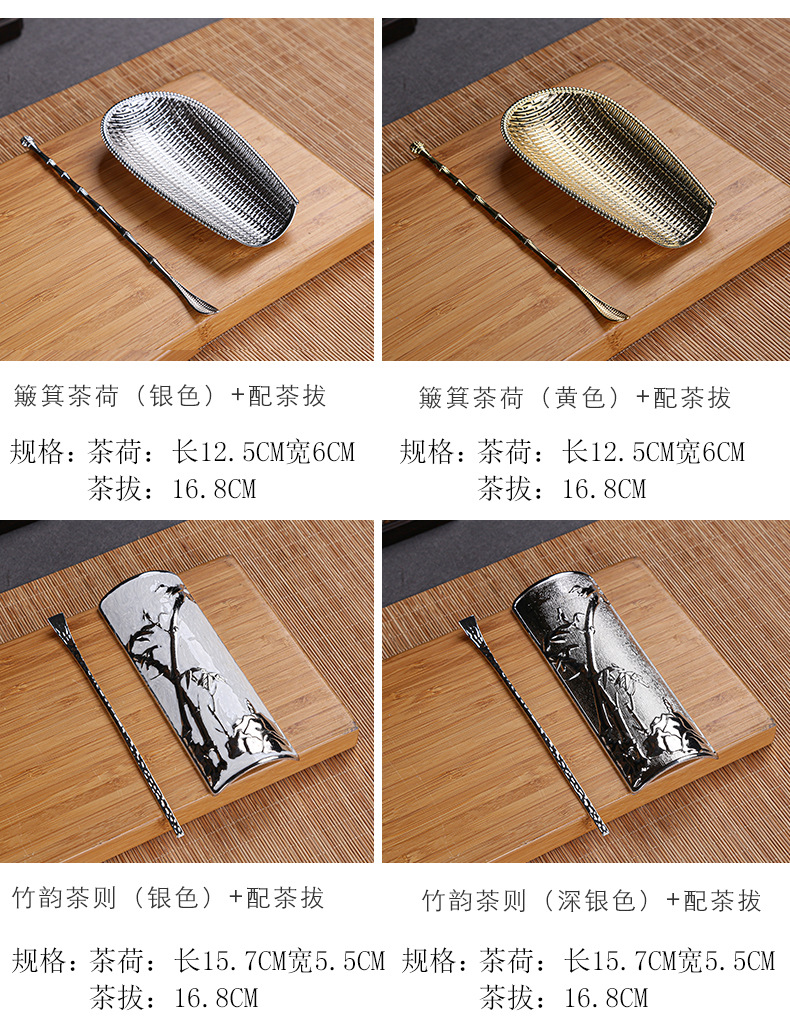 簸箕茶荷（银色）+配茶拔

规格：茶荷：长12.5CM宽6CM
茶拔：16.8CM

簸箕茶荷（黄色）+配茶拔

规格：茶荷：长12.5CM宽6CM
茶拔：16.8CM

竹韵茶则（银色）+配茶拔

规格：茶荷：长15.7CM宽5.5CM
茶拔：16.8CM

竹韵茶则（深银色）+配茶拔

规格：茶荷：长15.7CM宽5.5CM
茶拔：16.8CM