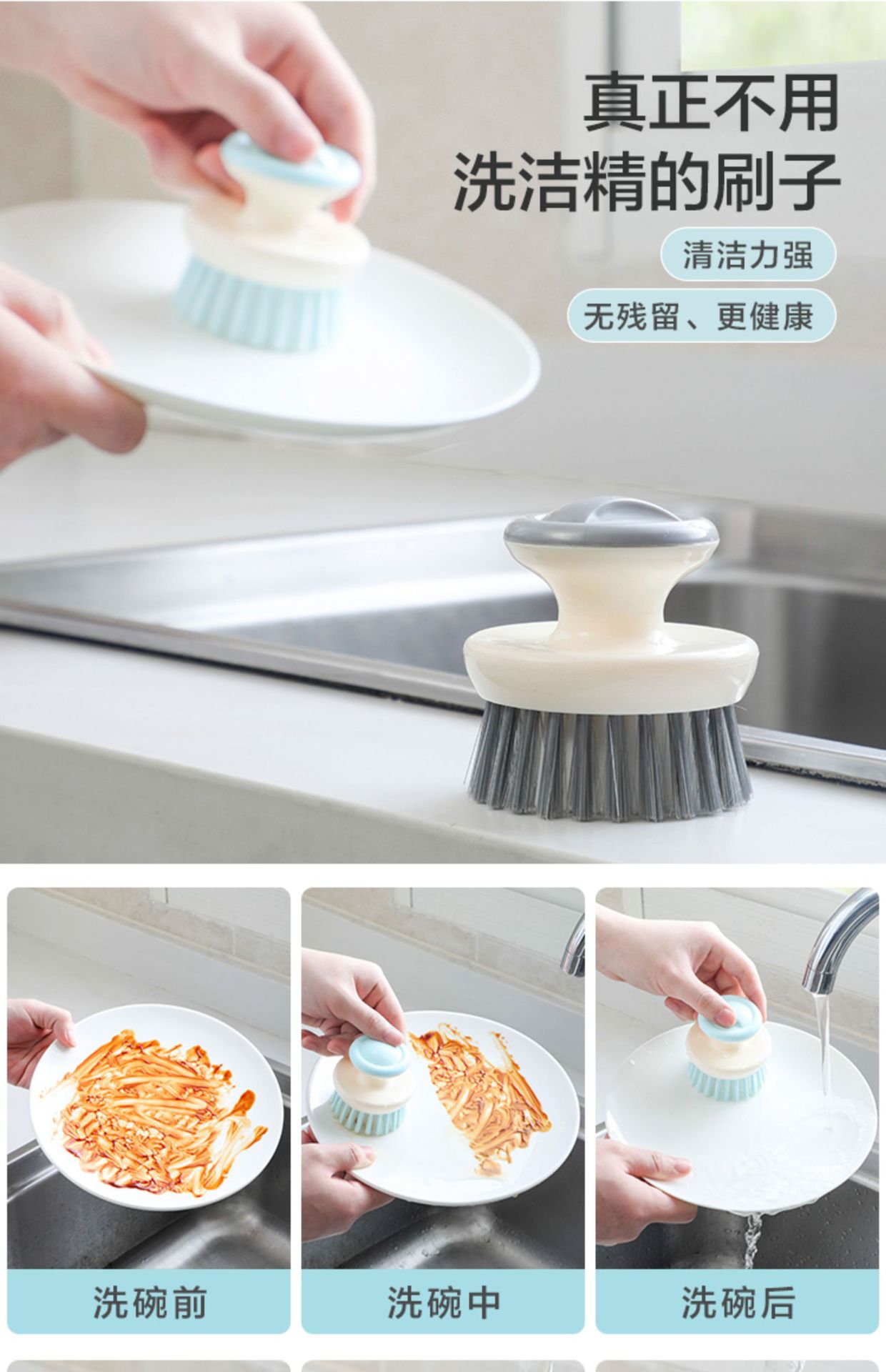 真正不用
洗洁精的刷子

清洁力强

无残留、更健康

洗碗前

洗碗中

洗碗后