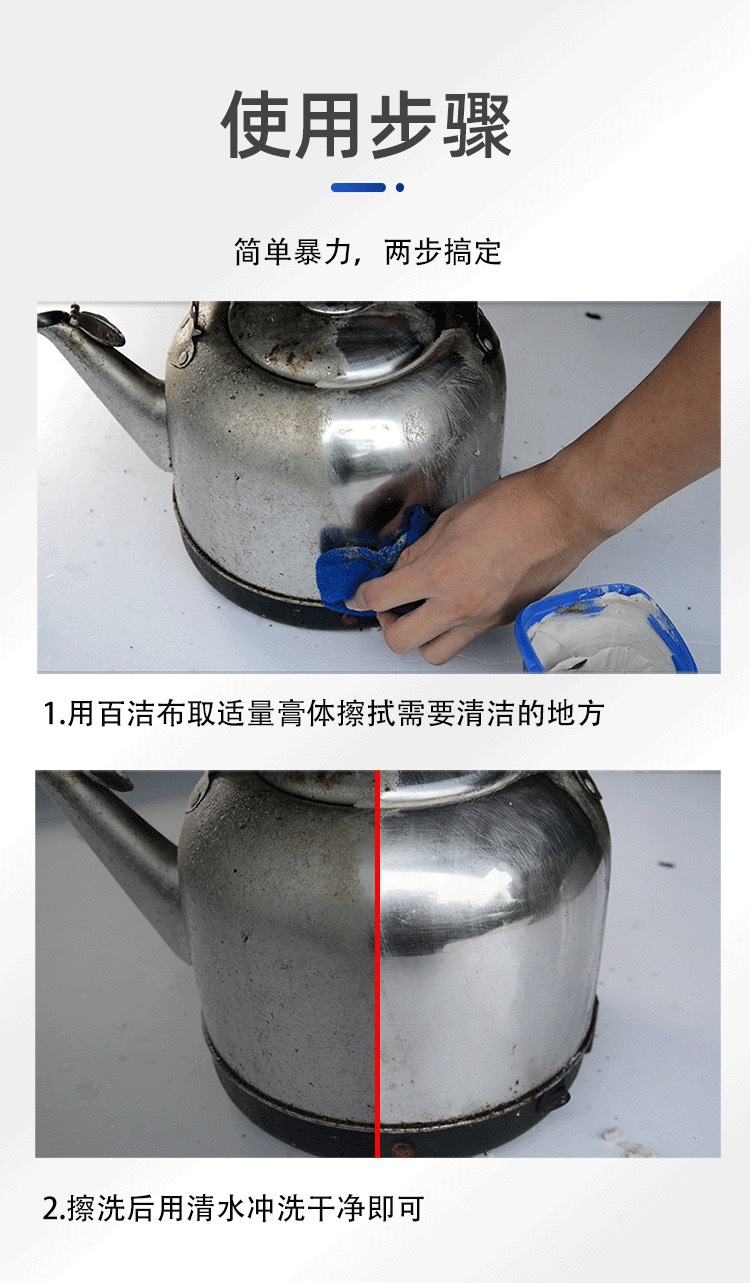 使用步骤

简单暴力，两步搞定

1.用百洁布取适量膏体擦拭需要清洁的地方

2.擦洗后用清水冲洗干净即可