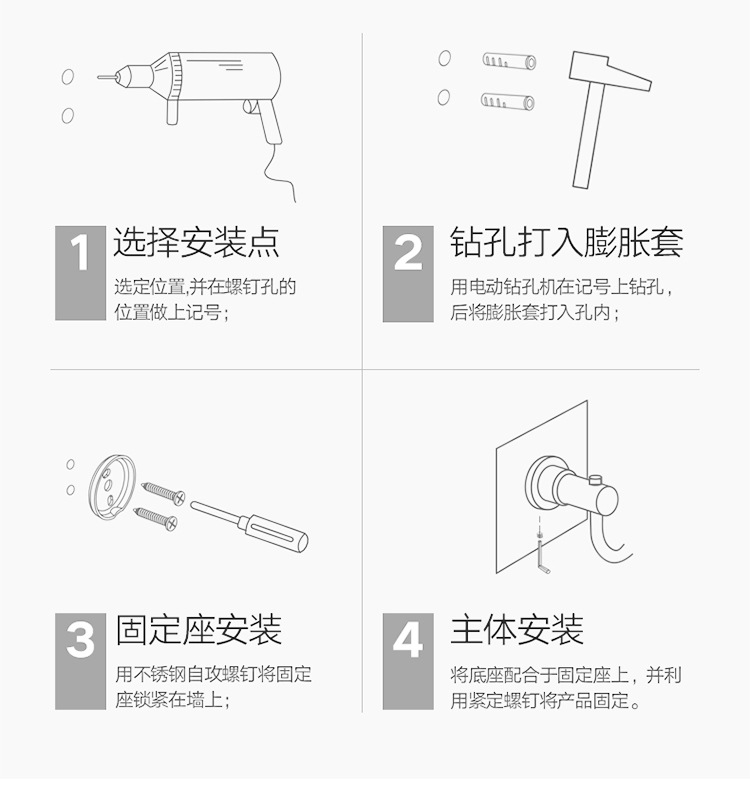 1 选择安装点

选定位置,并在螺钉孔的位置做上记号；

2 钻孔打入膨胀套

用电动钻孔机在记号上钻孔，后将膨胀套打入孔内；

3 固定座安装

用不锈钢自攻螺钉将固定座锁紧在墙上；

4 主体安装

将底座配合于固定座上，并利用紧定螺钉将产品固定。