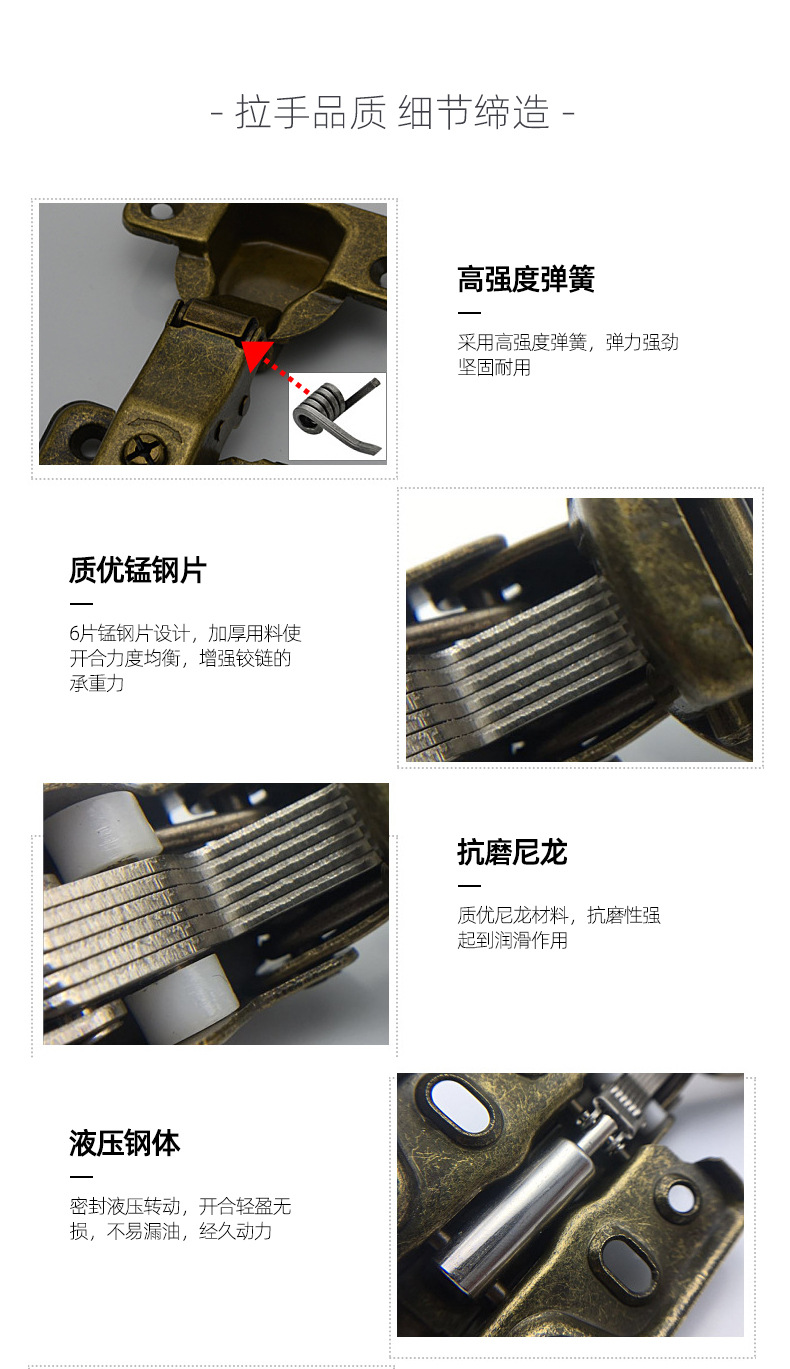 - 拉手品质 细节缔造 -

高强度弹簧

采用高强度弹簧，弹力强劲坚固耐用

质优锰钢片

6片锰钢片设计，加厚用料使开合力度均衡，增强铰链的承重力

抗磨尼龙

质优尼龙材料，抗磨性强起到润滑作用

液压钢体

密封液压转动，开合轻盈无损，不易漏油，经久动力