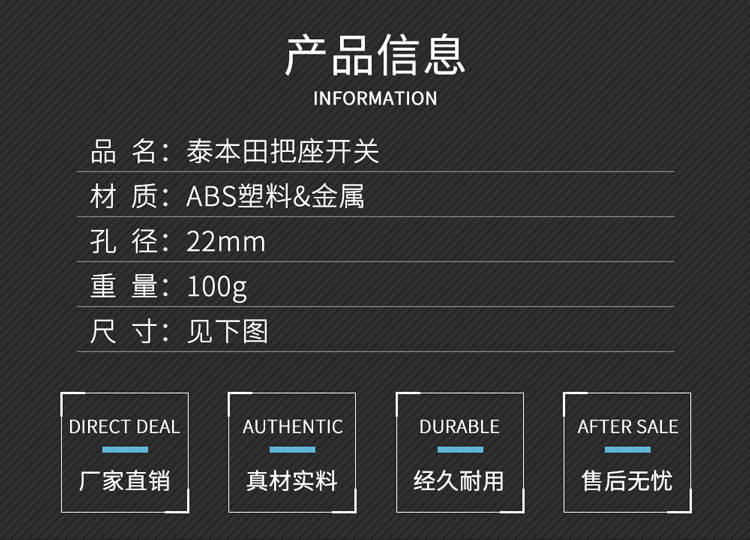 产品信息
INFORMATION

品 名：泰本田把座开关

材 质：ABS塑料&金属

孔 径：22mm

重 量：100g

尺 寸：见下图

DIRECT DEAL
厂家直销

AUTHENTIC
真材实料

DURABLE
经久耐用

AFTER SALE
售后无忧