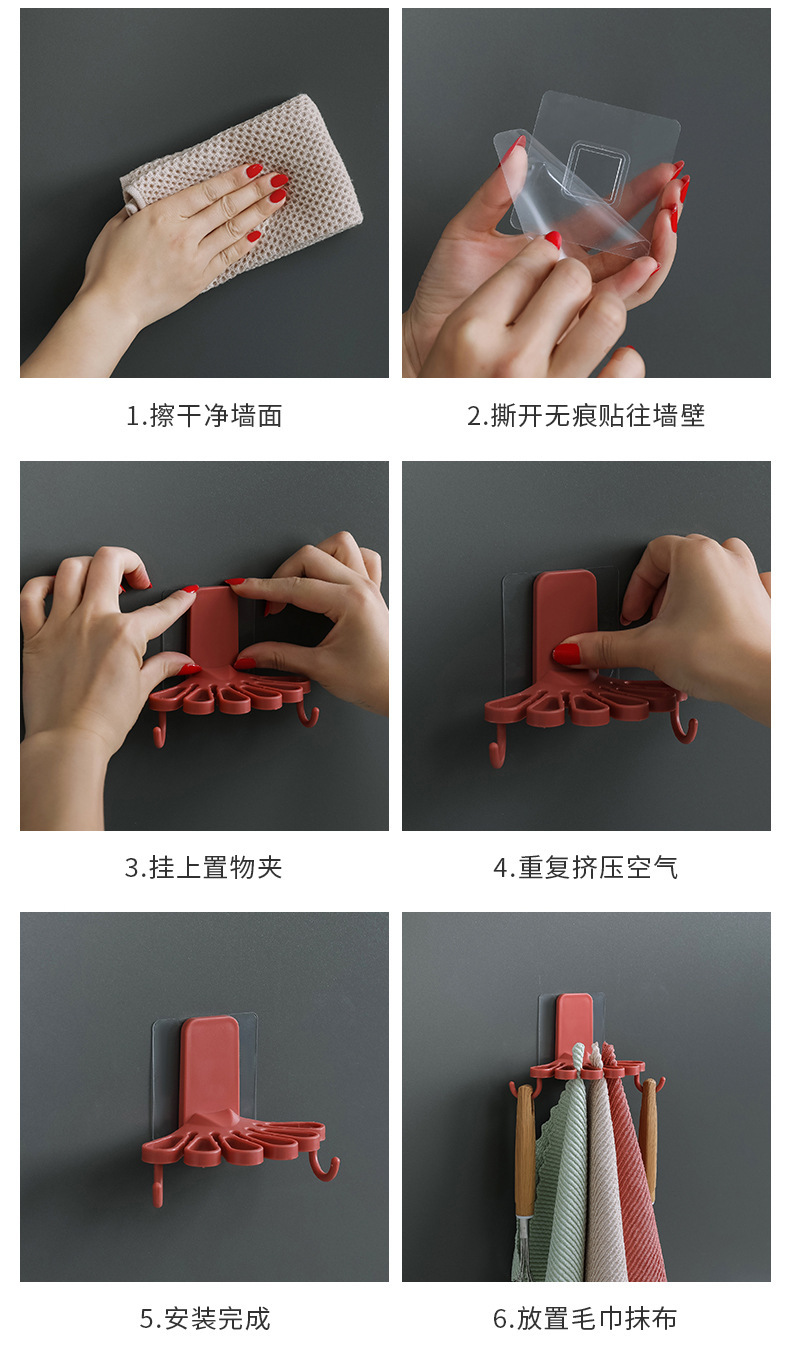 1.擦干净墙面

2.撕开无痕贴往墙壁

3.挂上置物夹

4.重复挤压空气

5.安装完成

6.放置毛巾抹布