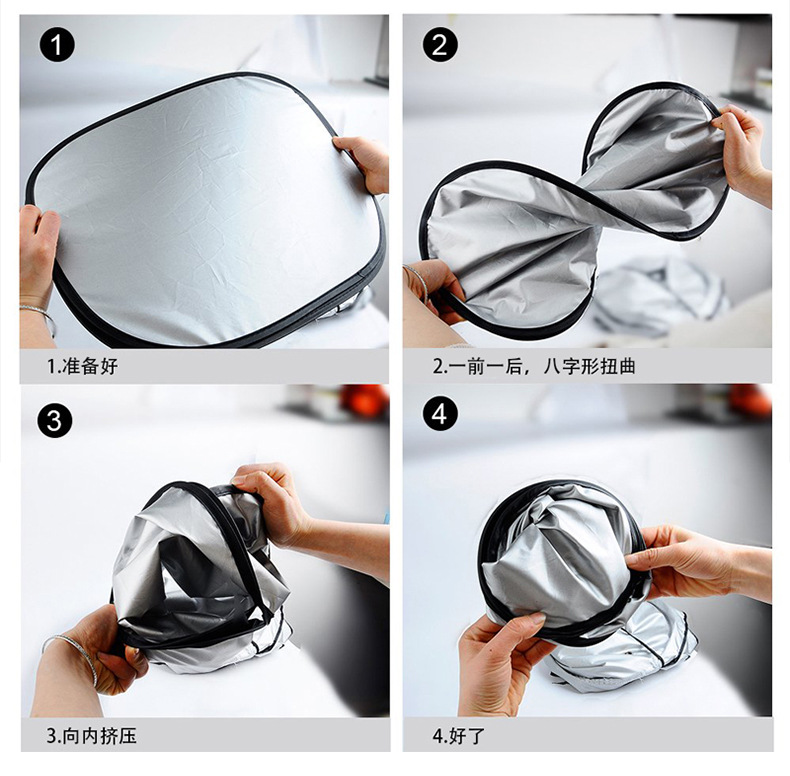 1

1.准备好

2

2.一前一后，八字形扭曲

3

3.向内挤压

4

4.好了