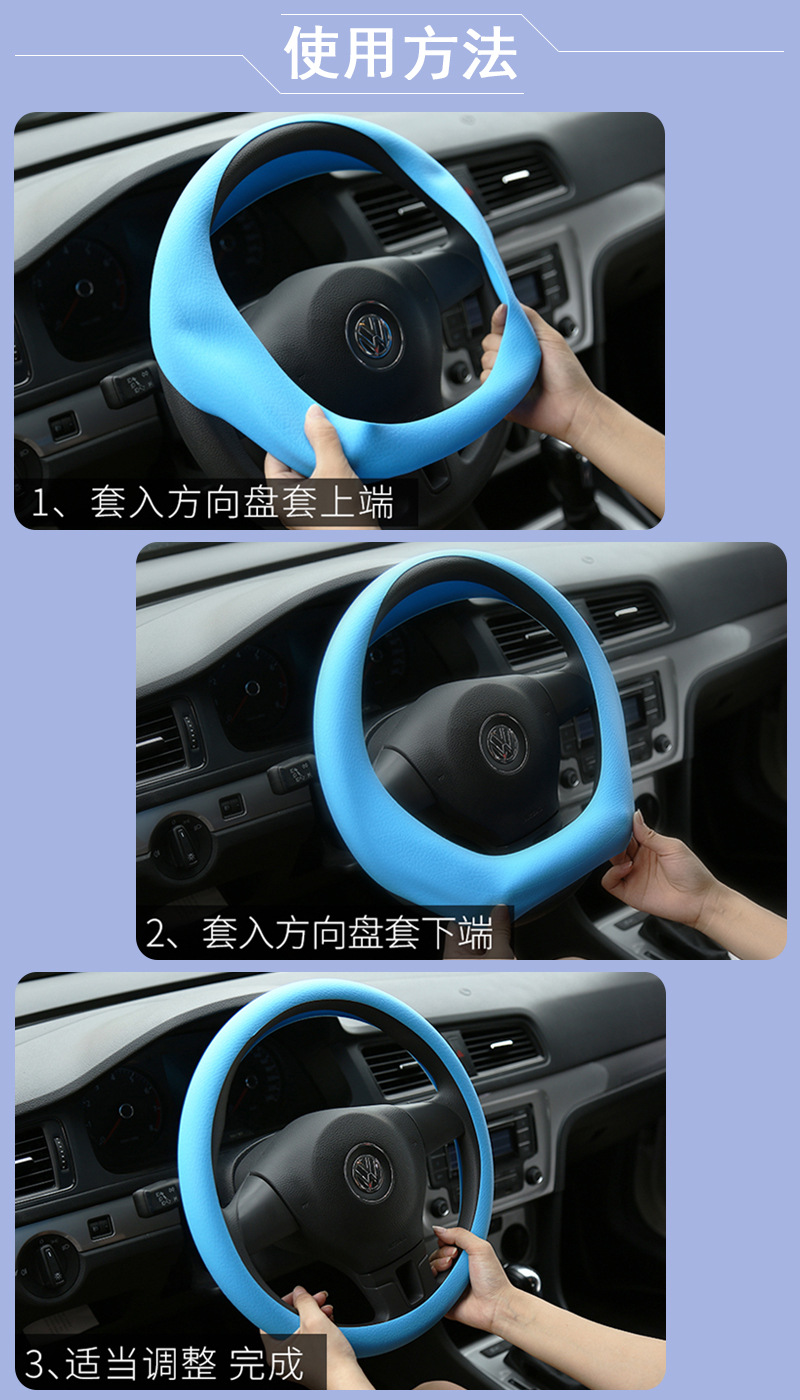 使用方法

1、套入方向盘套上端

2、套入方向盘套下端

3、适当调整 完成