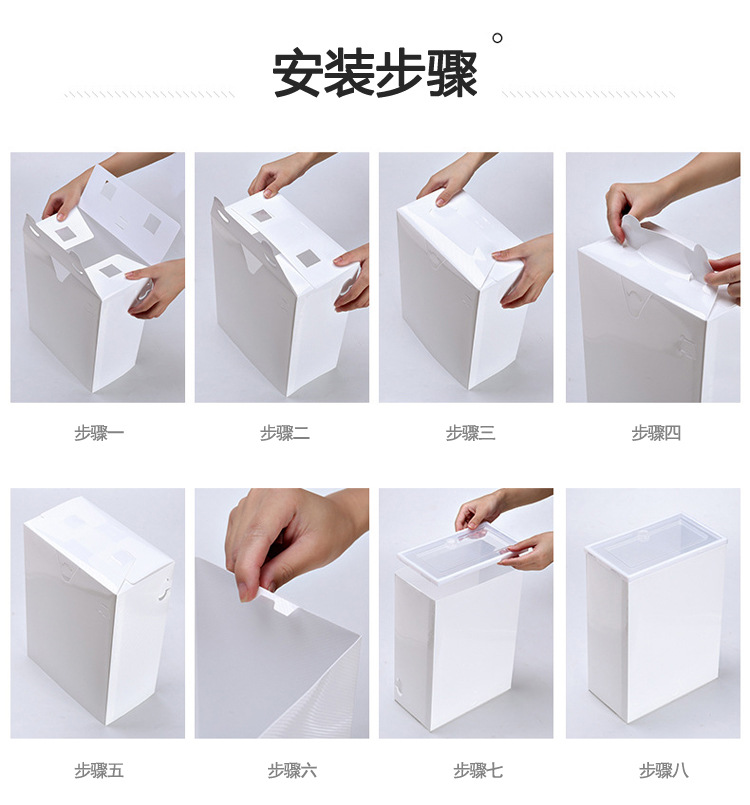 安装步骤

步骤一

步骤二

步骤三

步骤四

步骤五

步骤六

步骤七

步骤八