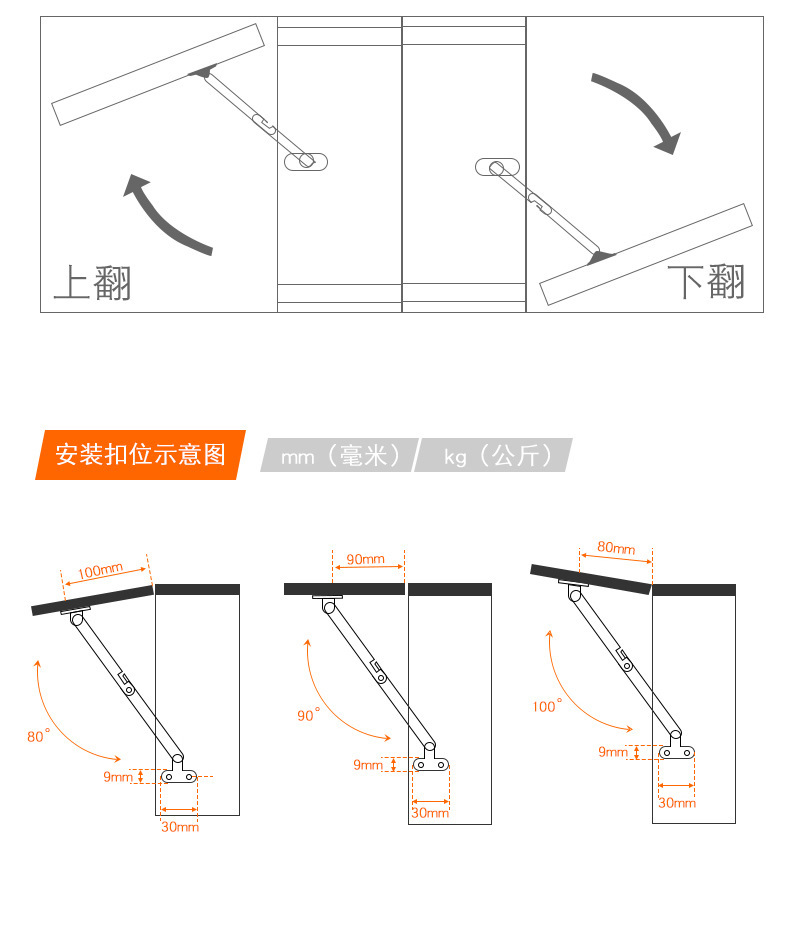 上翻

下翻

安装扣位示意图

mm（毫米）

kg（公斤）

100mm

80°

9mm

30mm

90mm

90°

9mm

30mm

80mm

100°

9mm

30mm