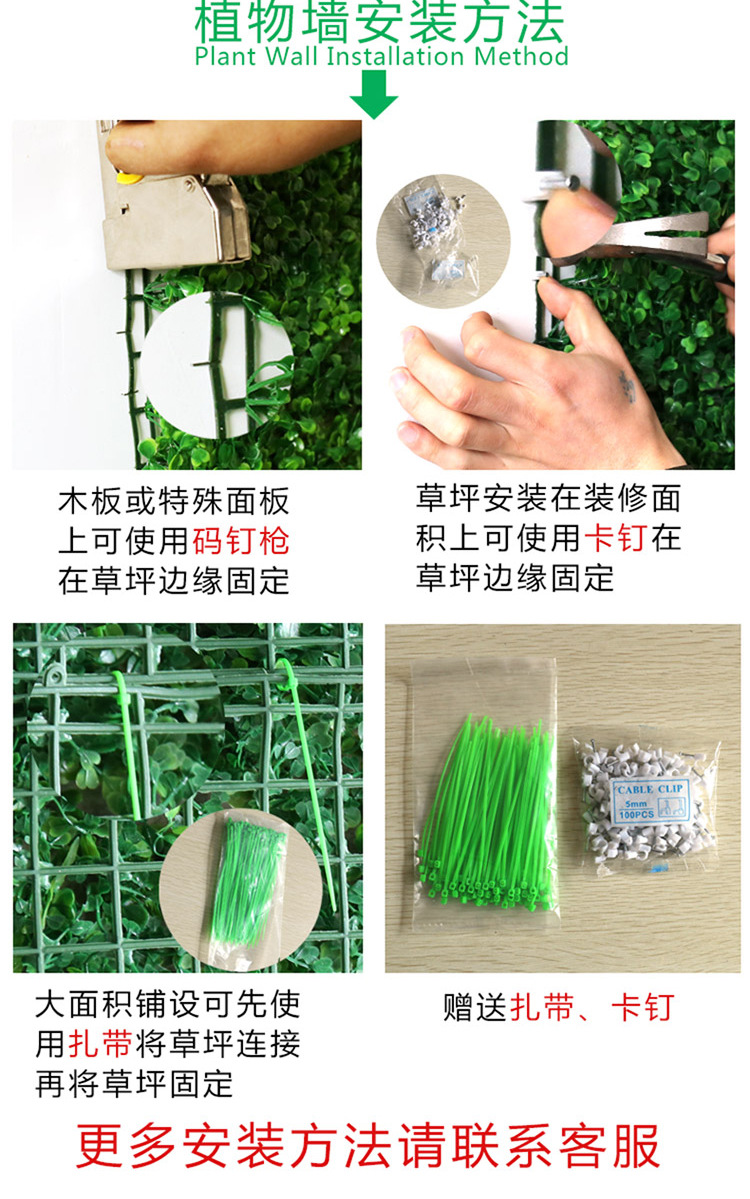 植物墙安装方法
Plant Wall Installation Method

木板或特殊面板上可使用码钉枪在草坪边缘固定

草坪安装在装修面积上可使用卡钉在草坪边缘固定

CABLE CLIP
5mm
100PCS

大面积铺设可先使用扎带将草坪连接再将草坪固定

赠送扎带、卡钉

更多安装方法请联系客服