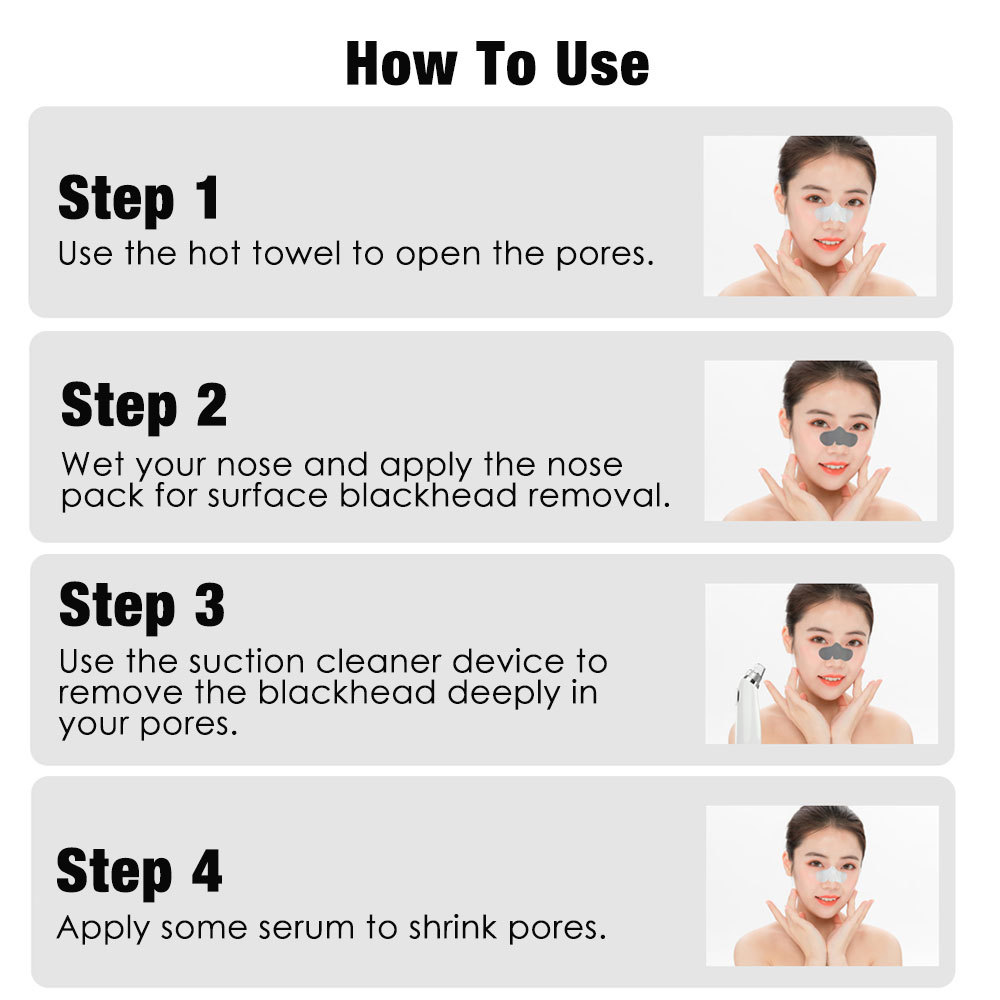 How To Use

Step 1
Use the hot towel to open the pores.

Step 2
Wet your nose and apply the nose pack for surface blackhead removal.

Step 3
Use the suction cleaner device to remove the blackhead deeply in your pores.

Step 4
Apply some serum to shrink pores.