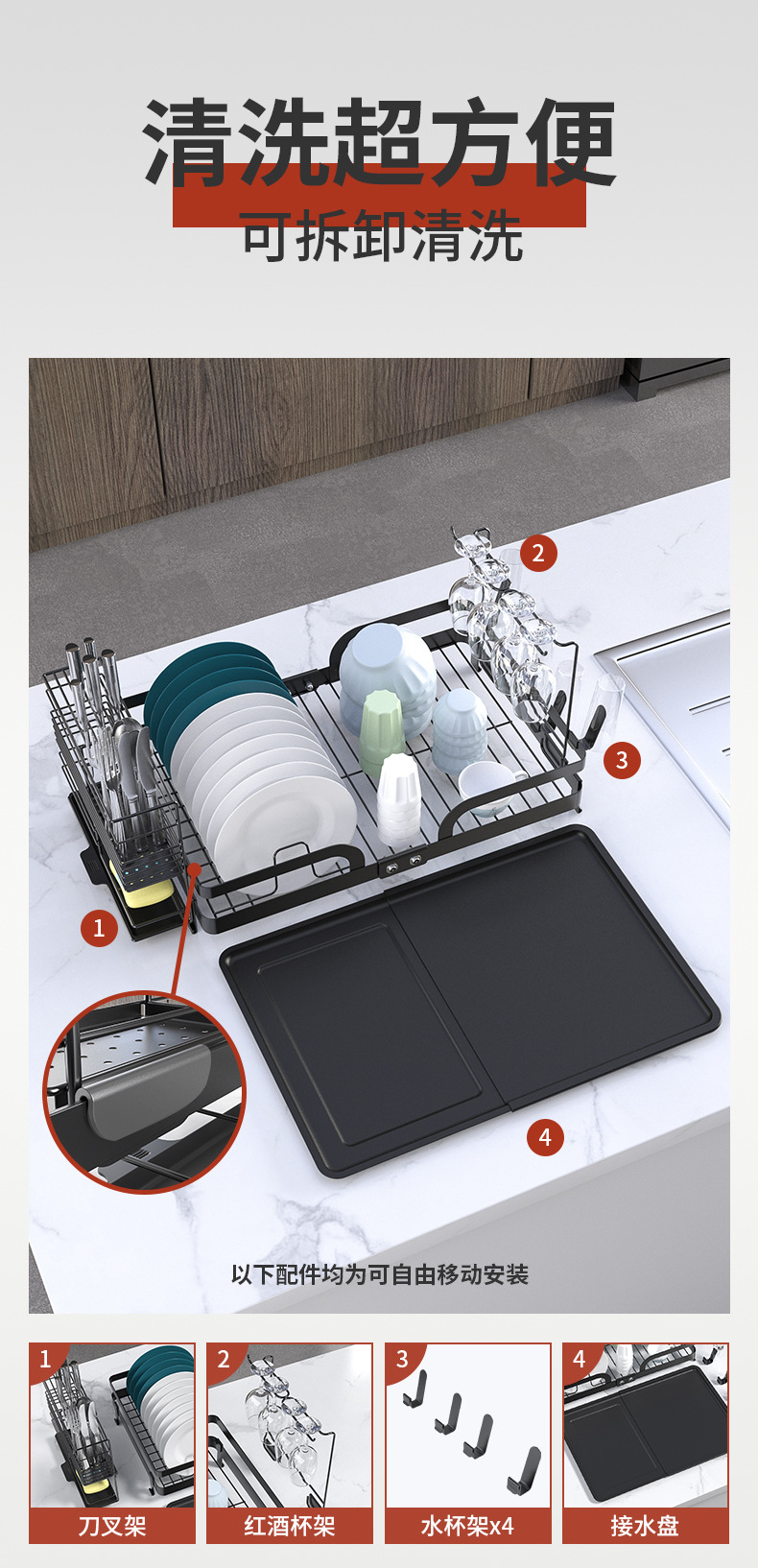 清洗超方便
可拆卸清洗

2

3

1

4

以下配件均为可自由移动安装

1
刀叉架

2
红酒杯架

3
水杯架x4

4
接水盘