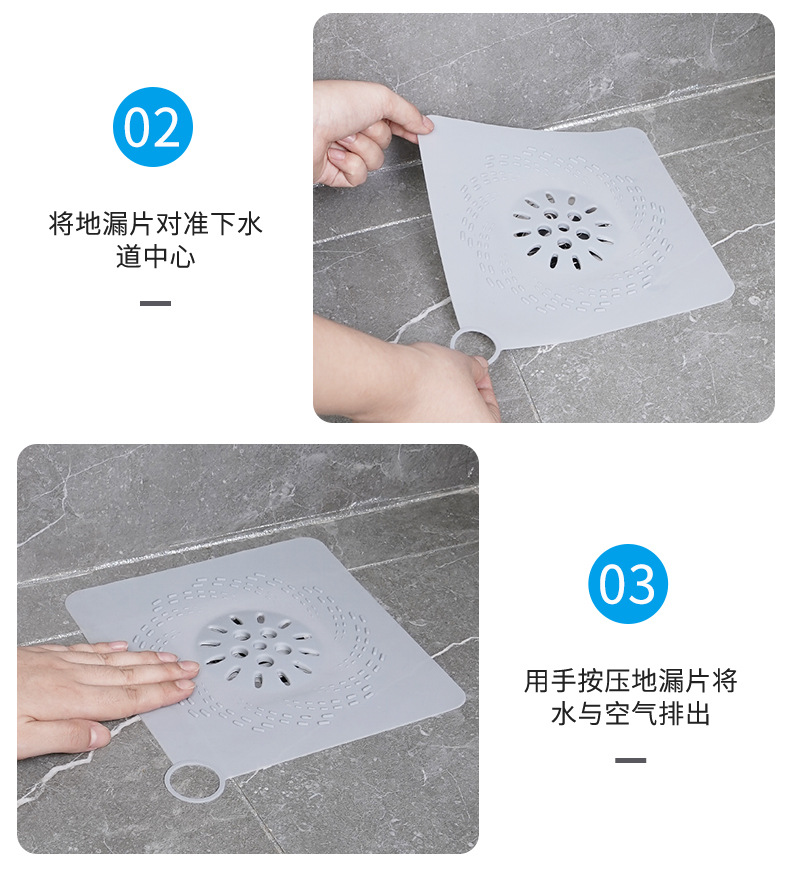 02

将地漏片对准下水道中心

03

用手按压地漏片将水与空气排出